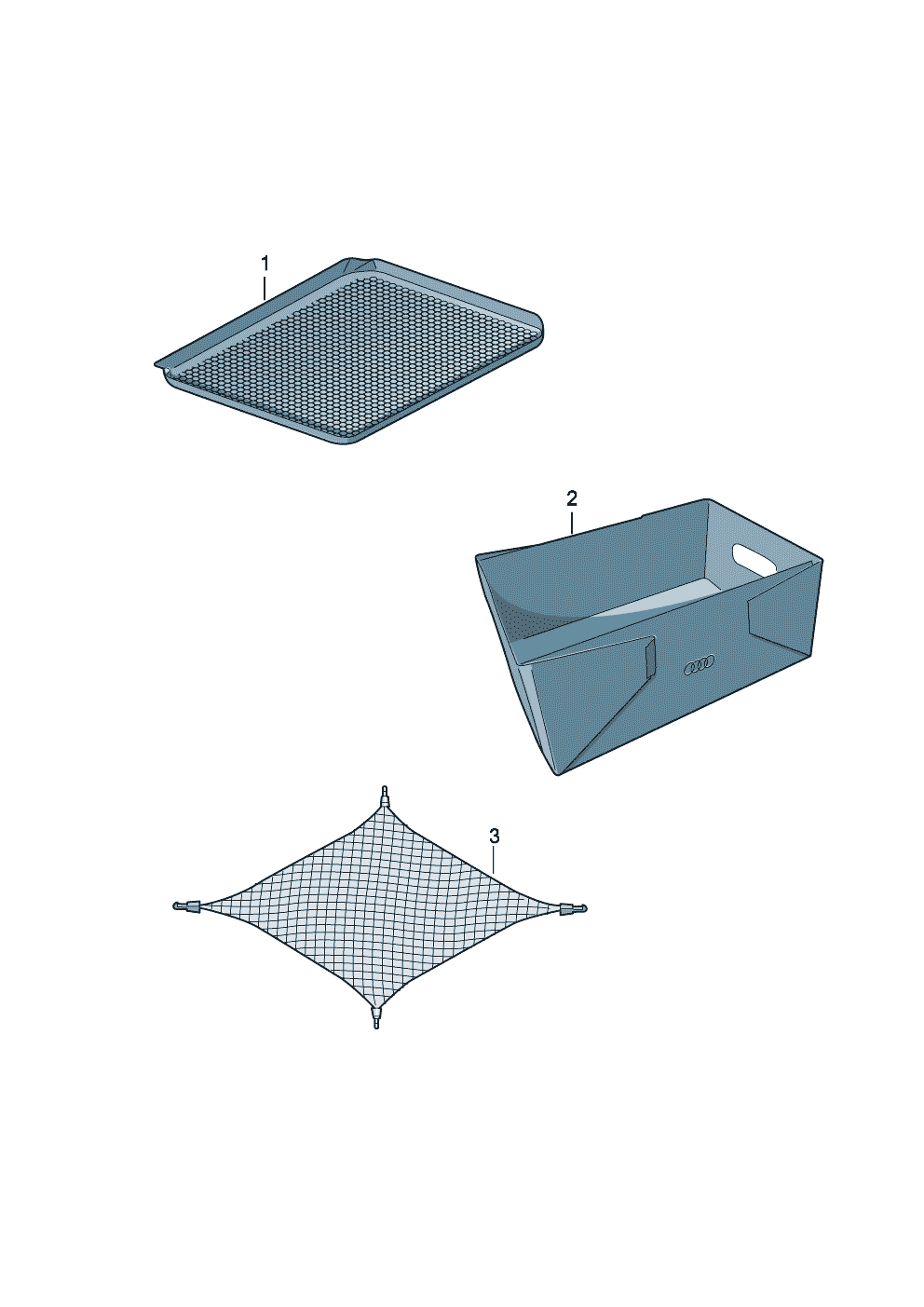 1

2

3