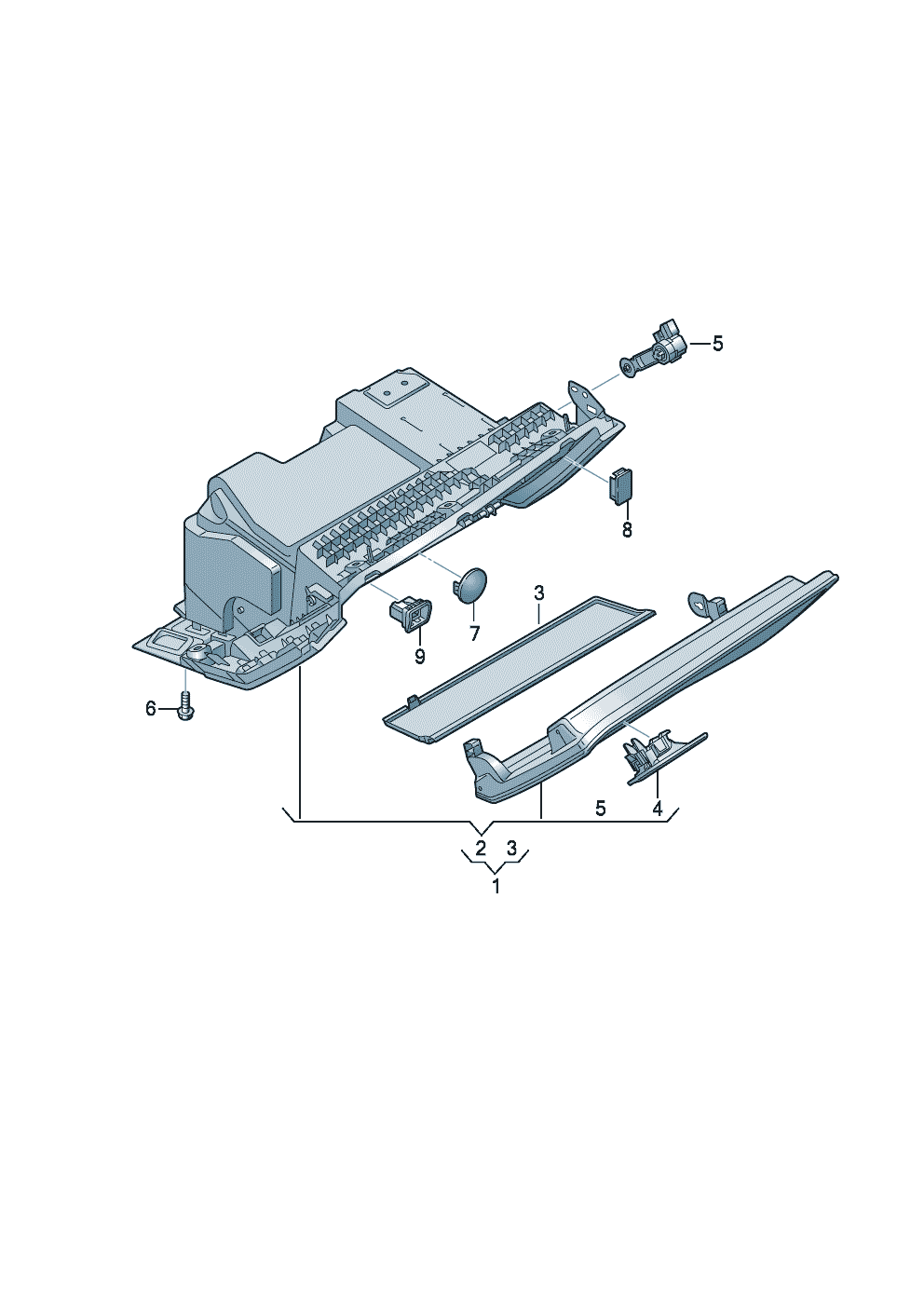 5
8
3
7
9
6
5
4
2 3
1