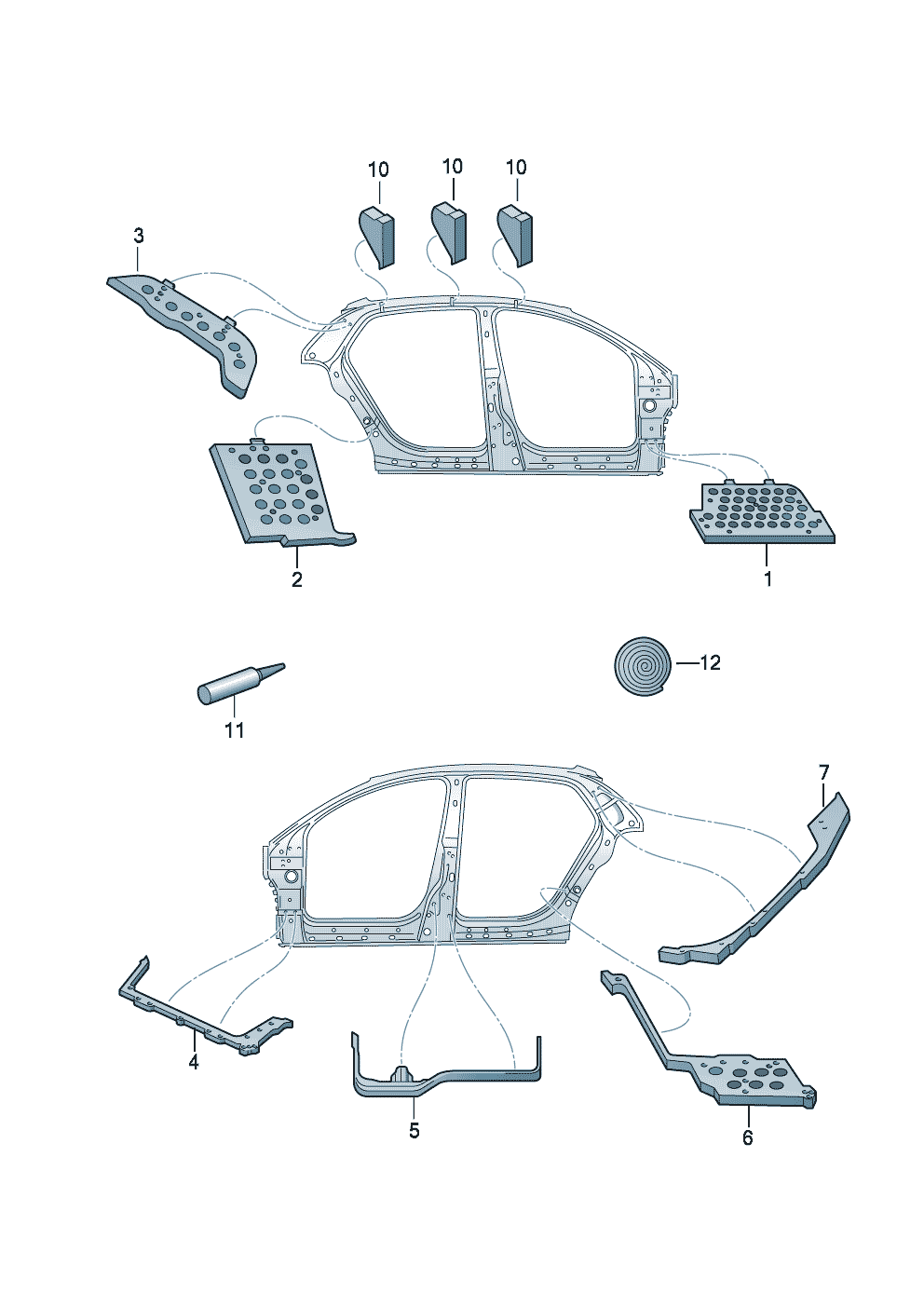 10
10
10
3
2
1
11
12
7
4
5
6