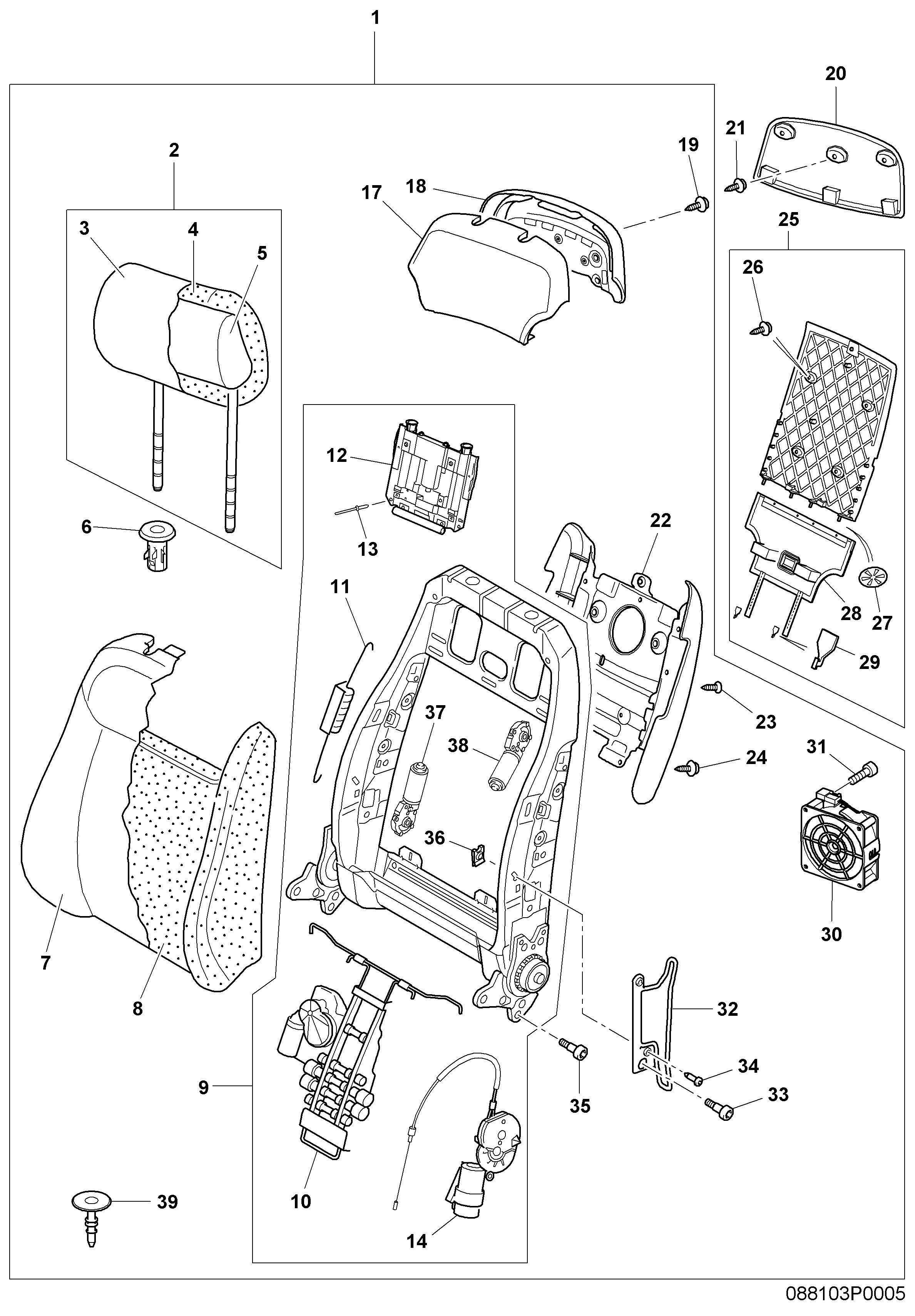 1
2
3
4
5
6
7
8
9
10
11
12
13
14
17
18
19
20
21
22
23
24
25
26
27
28
29
30
31
32
33
34
35
36
37
38
39
088103P0005