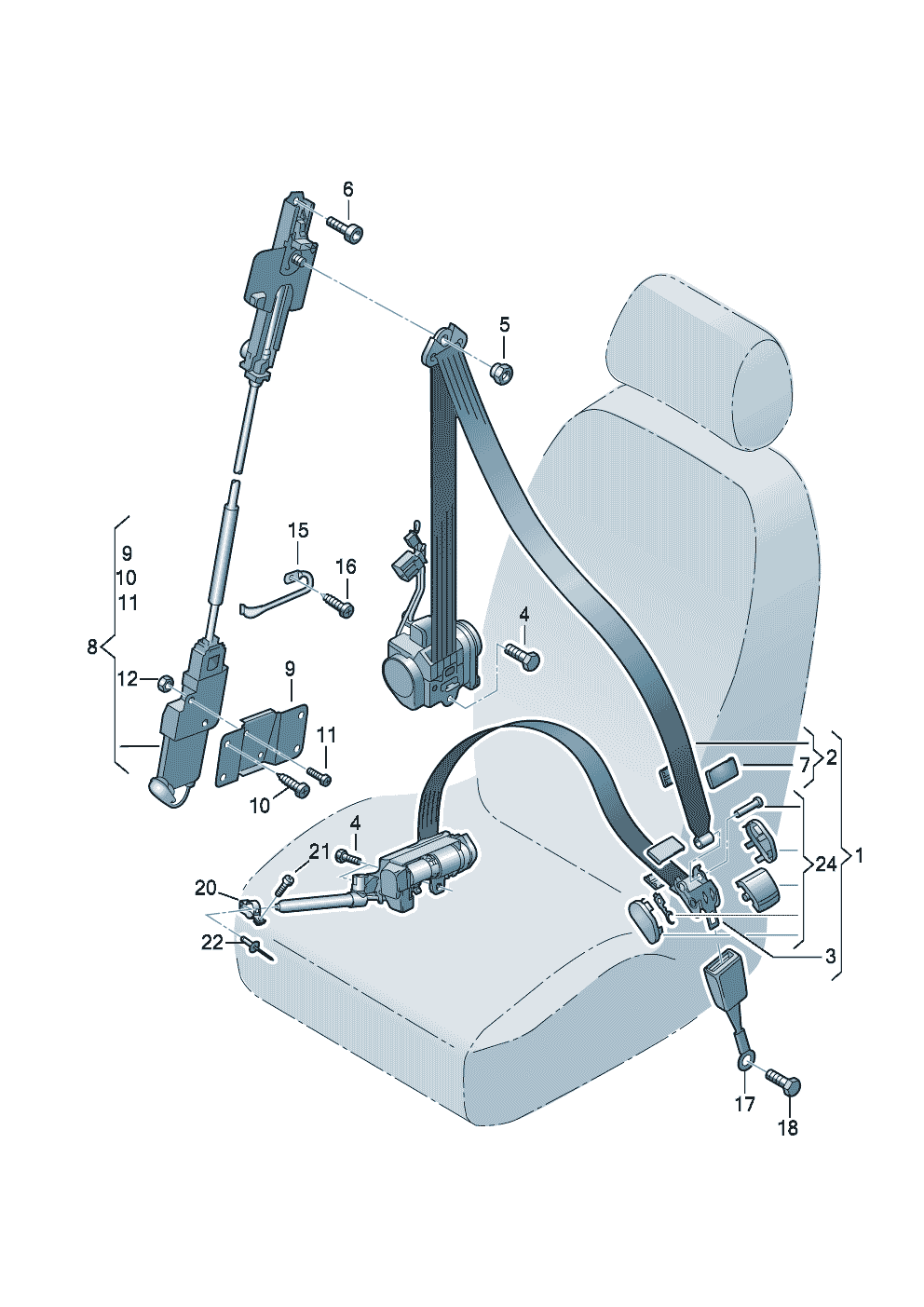 6
5
15
16
9
10
11
8
12
9
11
10
4
4
21
20
22
2
7
24
1
3
17
18