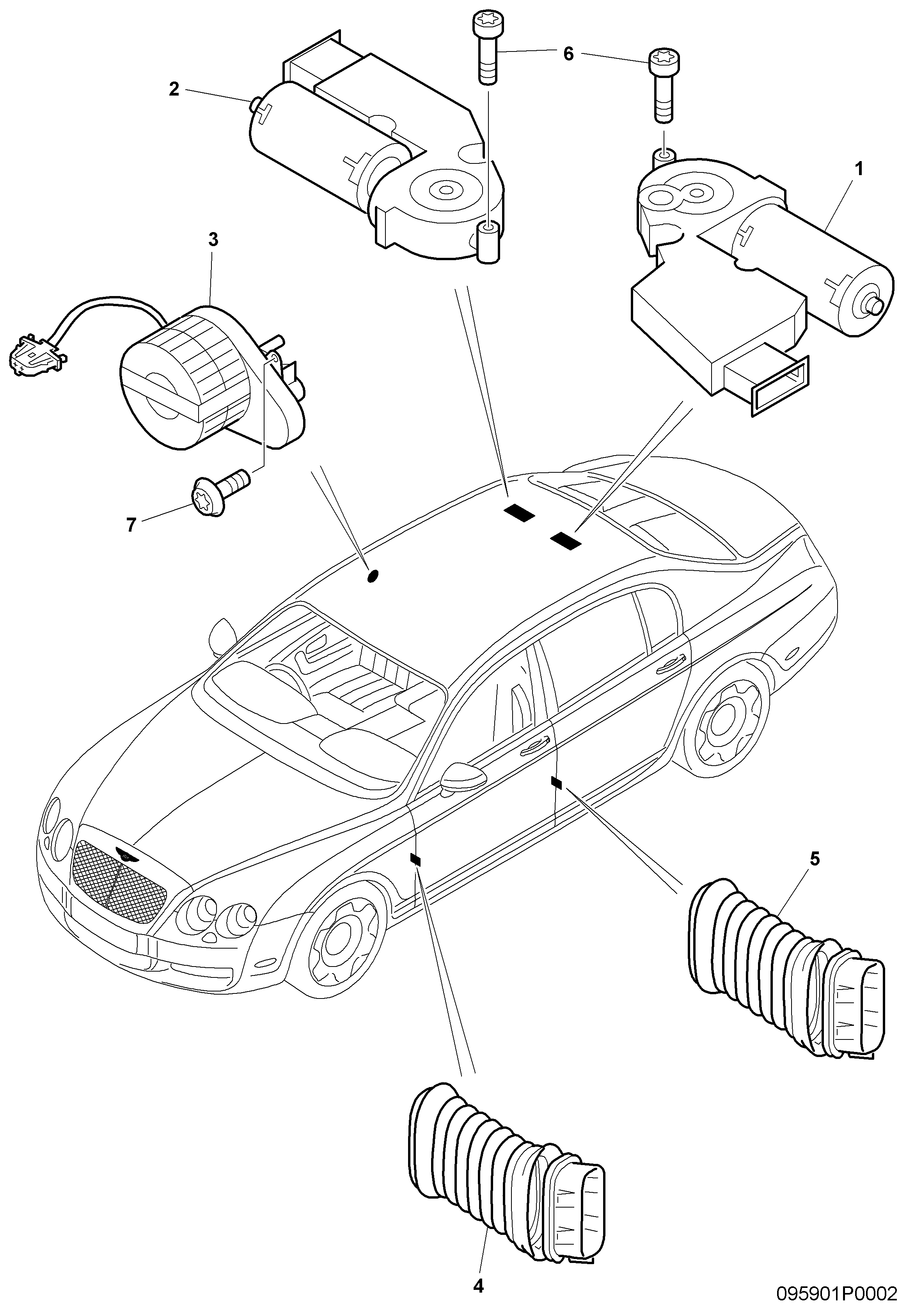 6
2
1
3
7
5
4
095901P0002