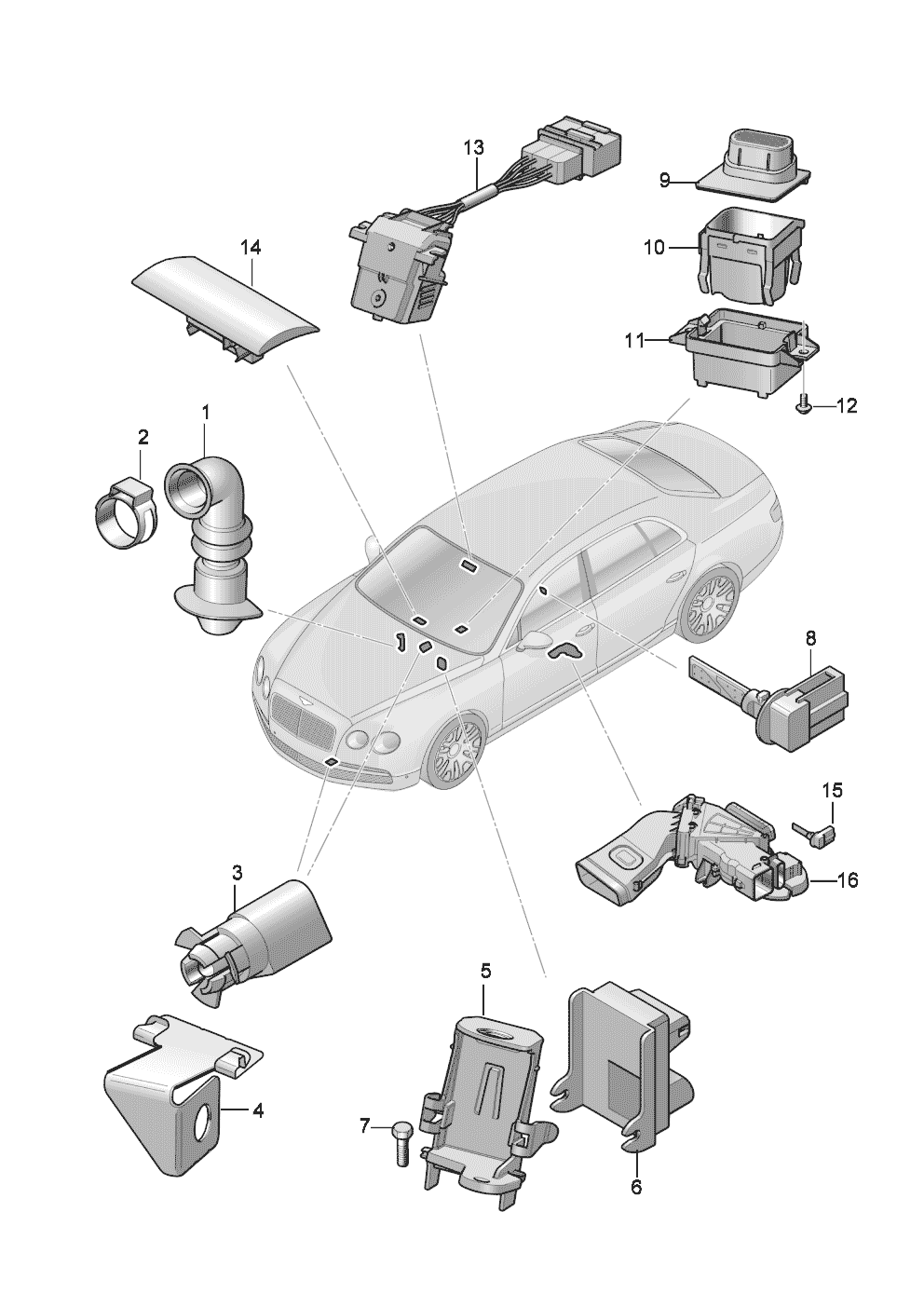 13
9
14
10
11
12
2
1
8
15
16
3
5
4
7
6