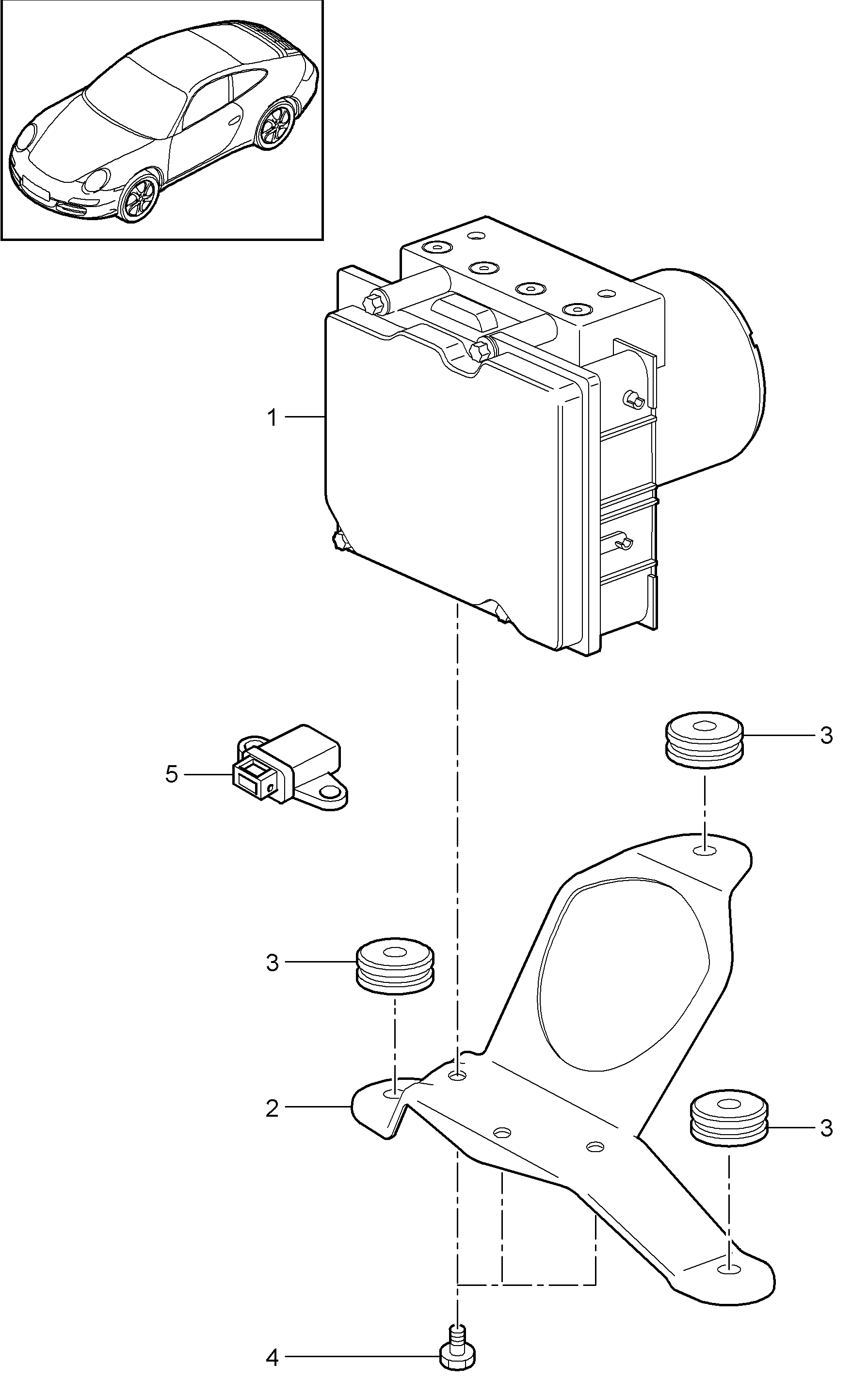 1
3
5
3
2
3
4