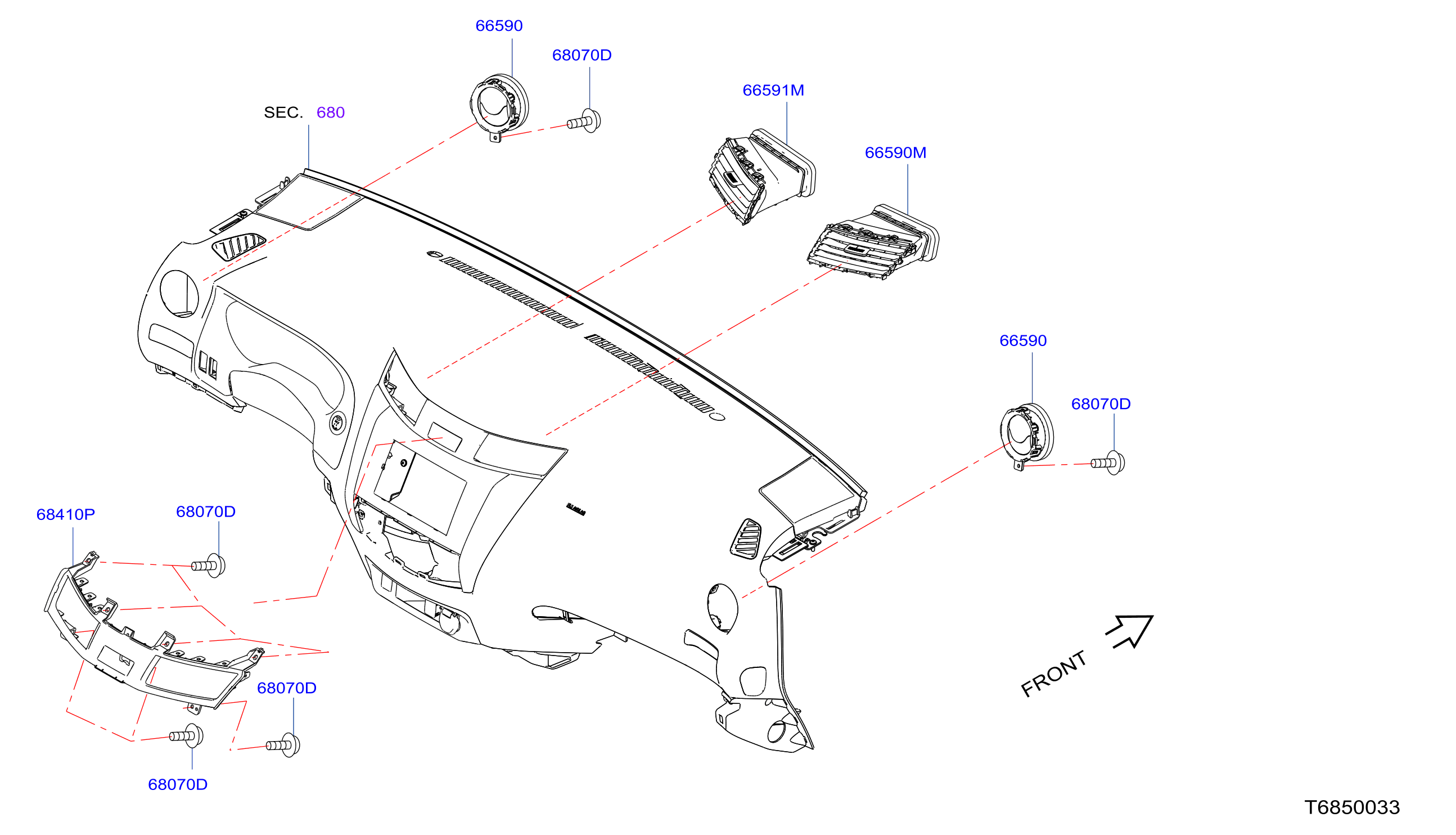 66590
68070D
66591M
SEC. 680
66590M
66590
68070D
68410P
68070D
68070D
68070D
FRONT
T6850033