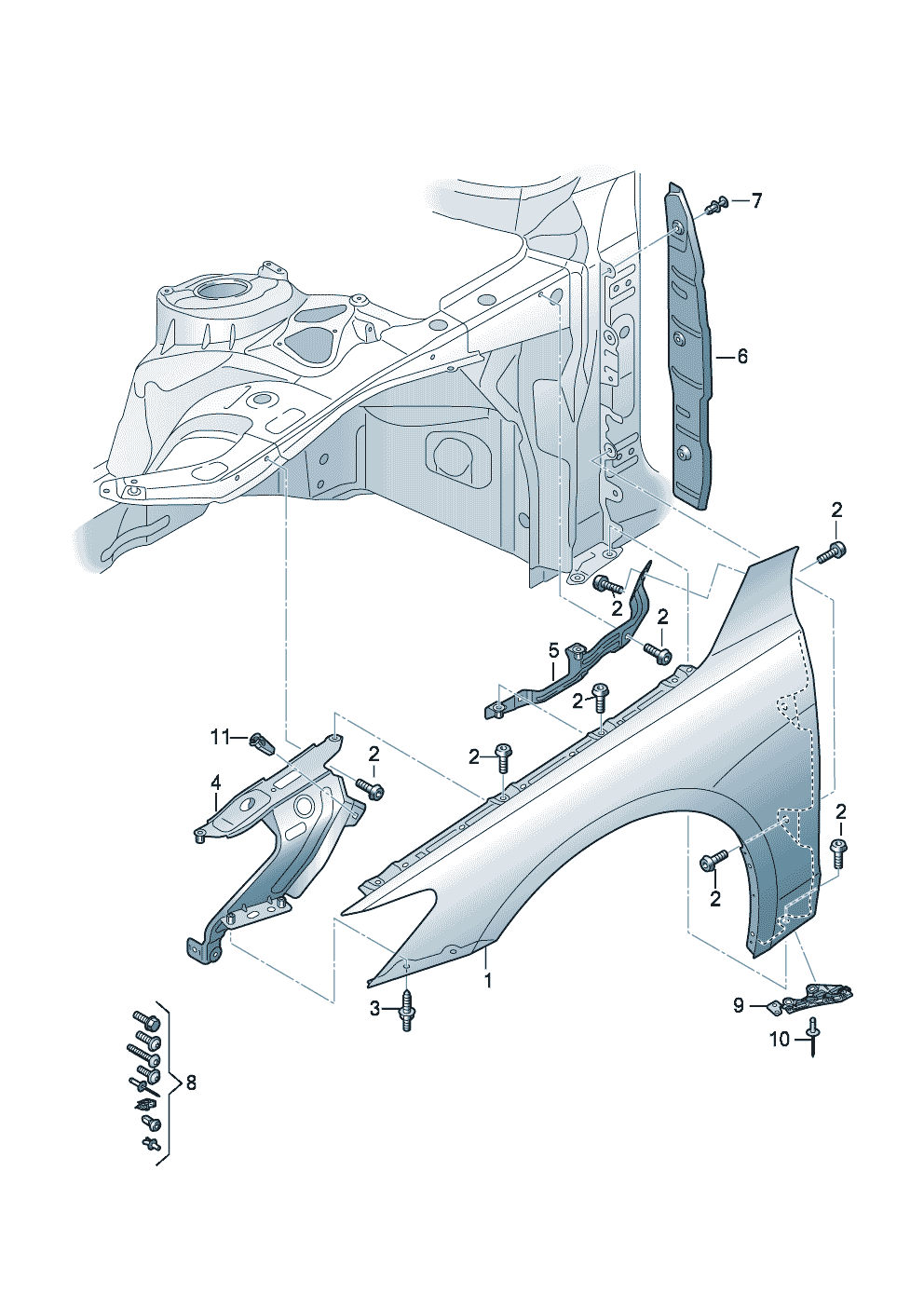 7
6
2
2
2
5
2
11
2
2
4
2
2
1
3
9
10
8