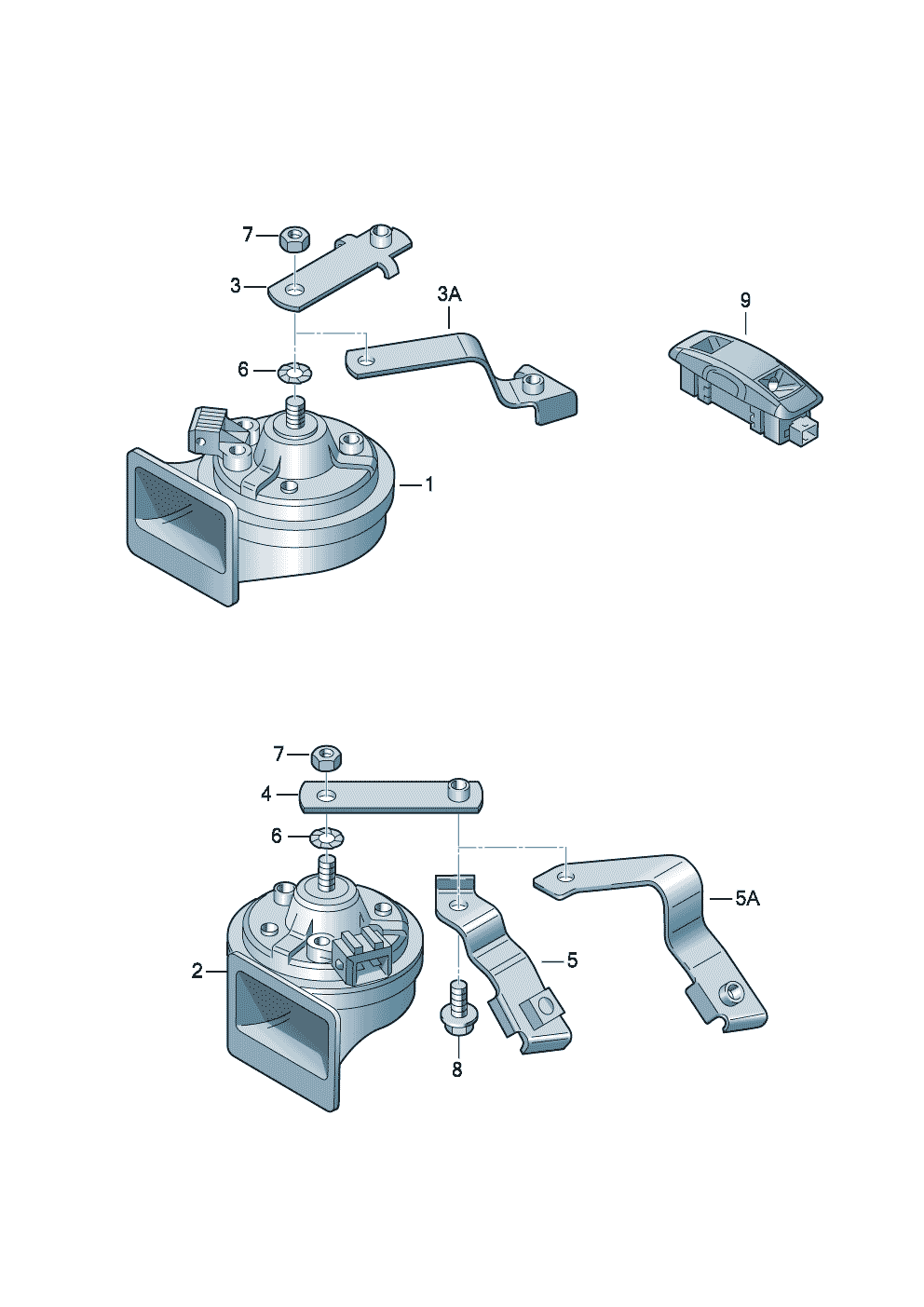 7
3
3A
9
6
1
7
4
6
5A
2
5
8