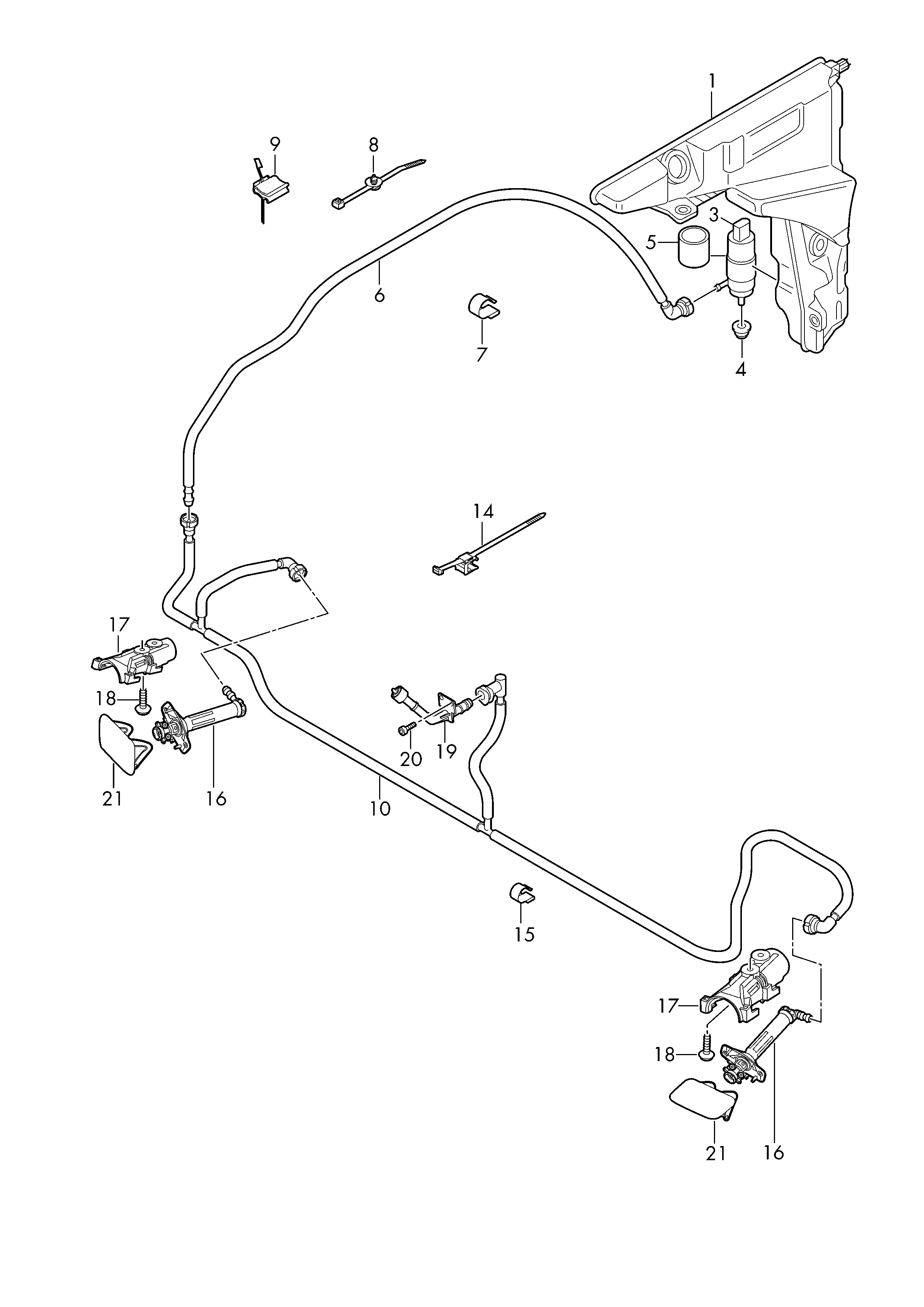 1
9
8
3
5
6
7
4
14
17
18
20
19
21
16
10
15
17
18
21
16