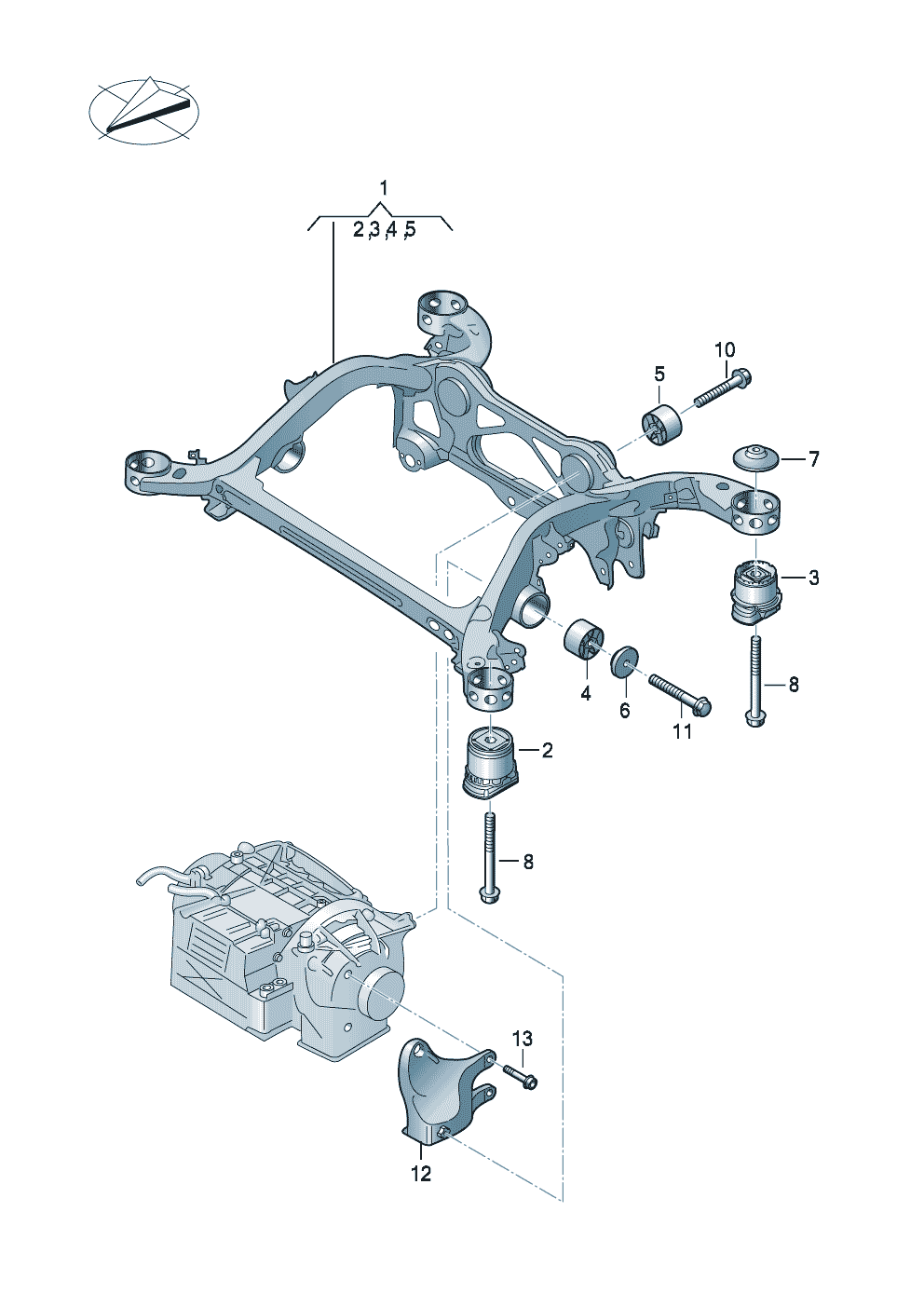 1
2,3,4,5
10
5
7
3
8
4
6
11
2
8
13
12