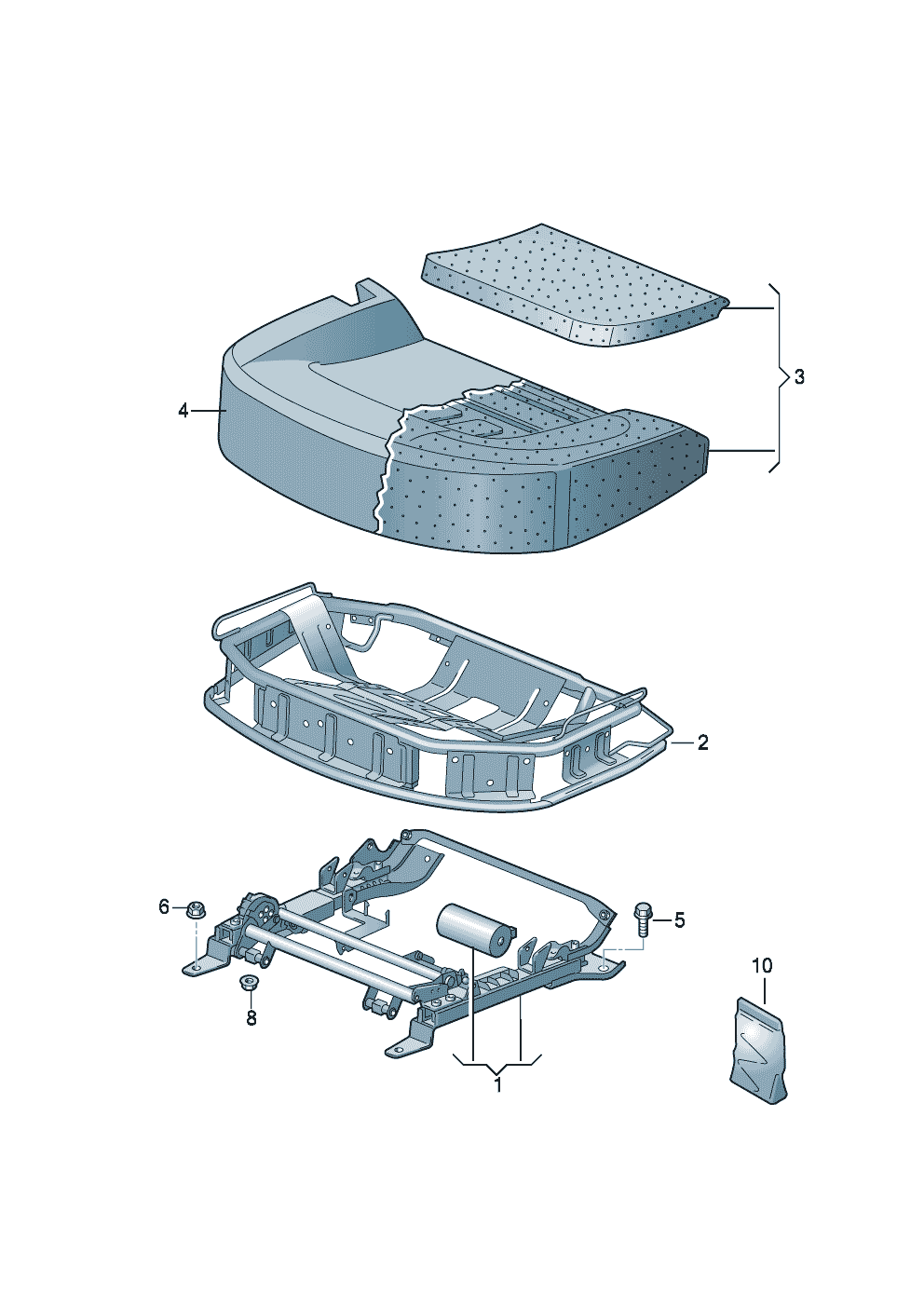 3
4
2
6
5
10
8
1