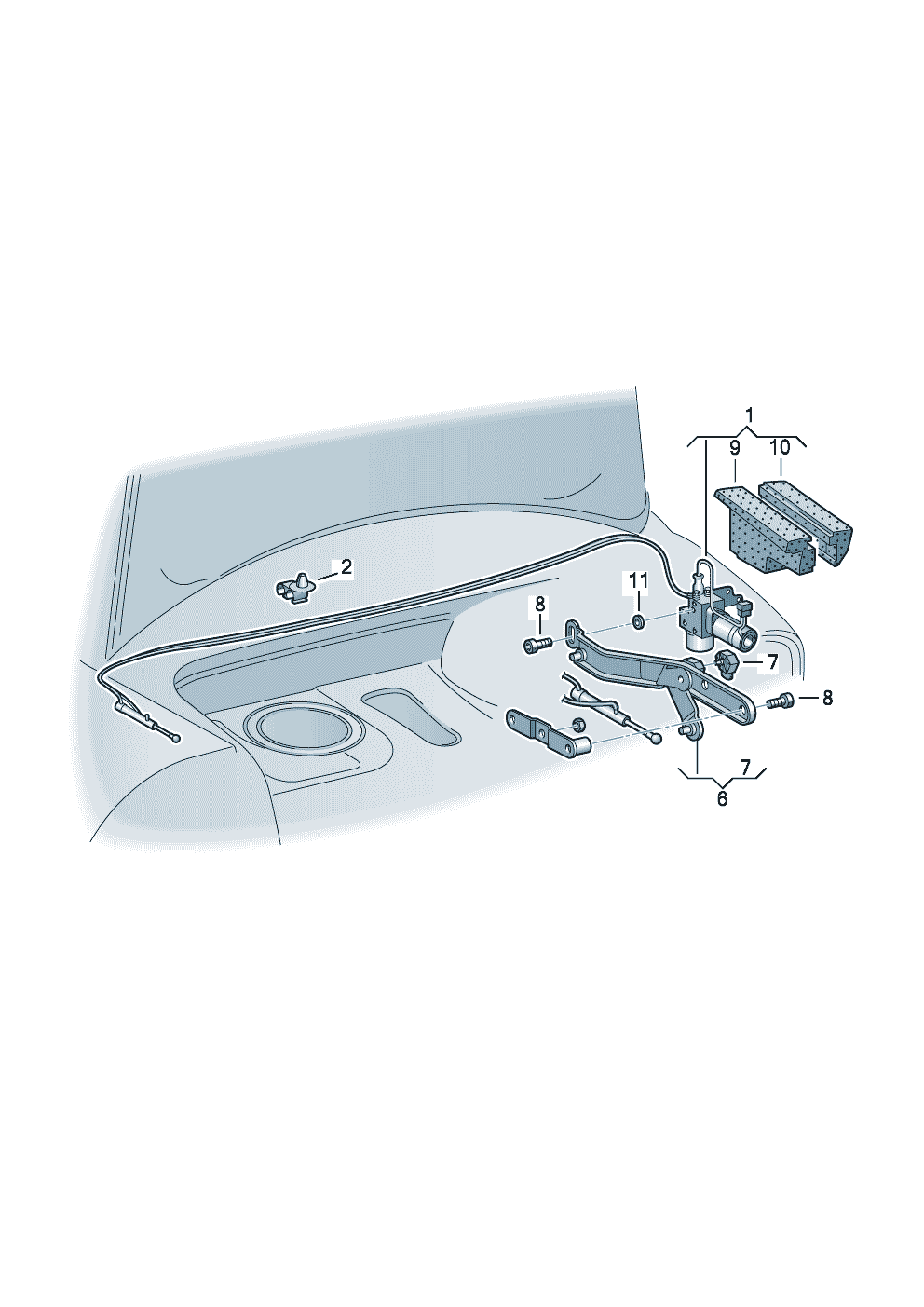 1
9
10
2
11
8
7
8
7
6