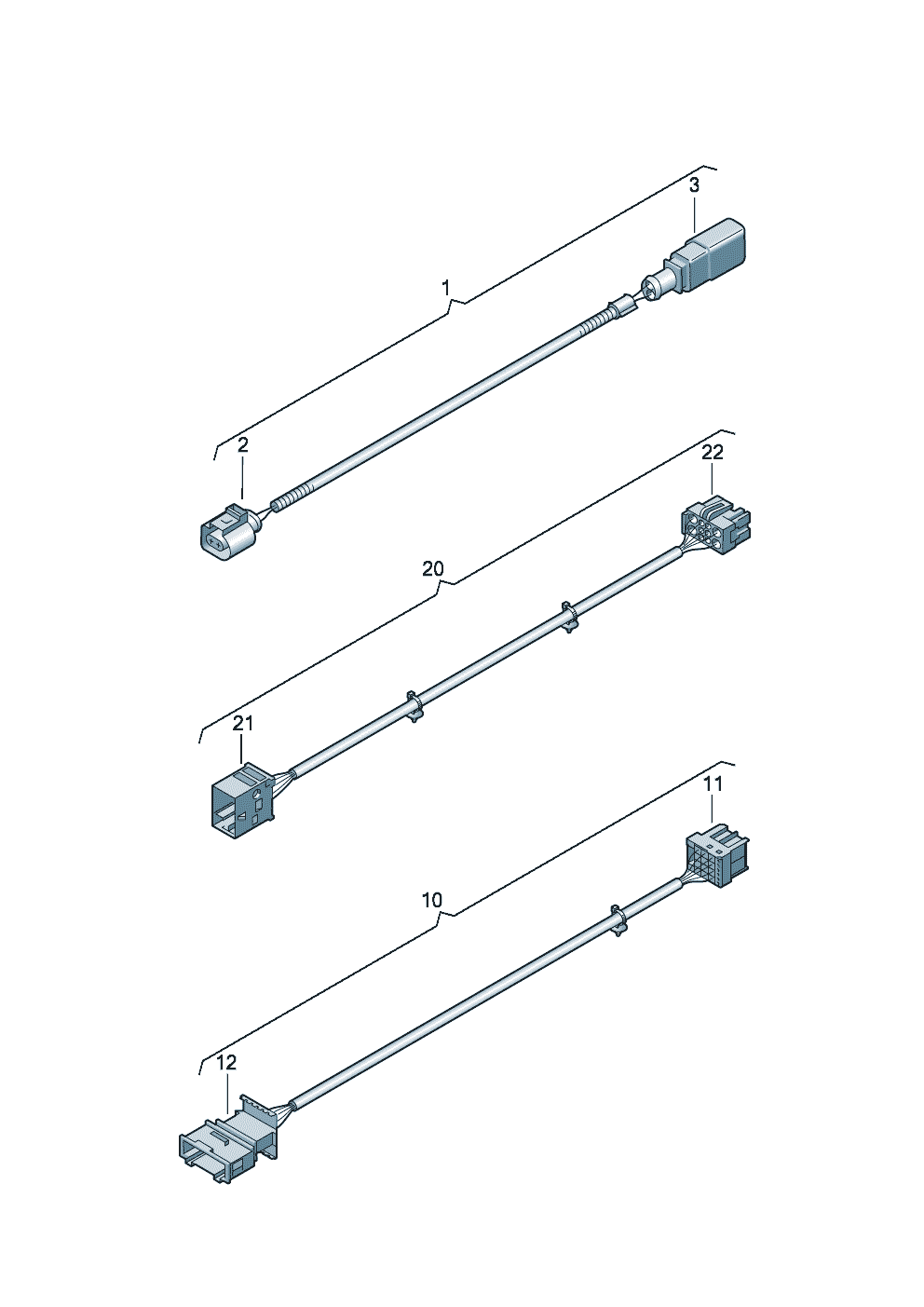 3
1
2
22
20
21
11
10
12