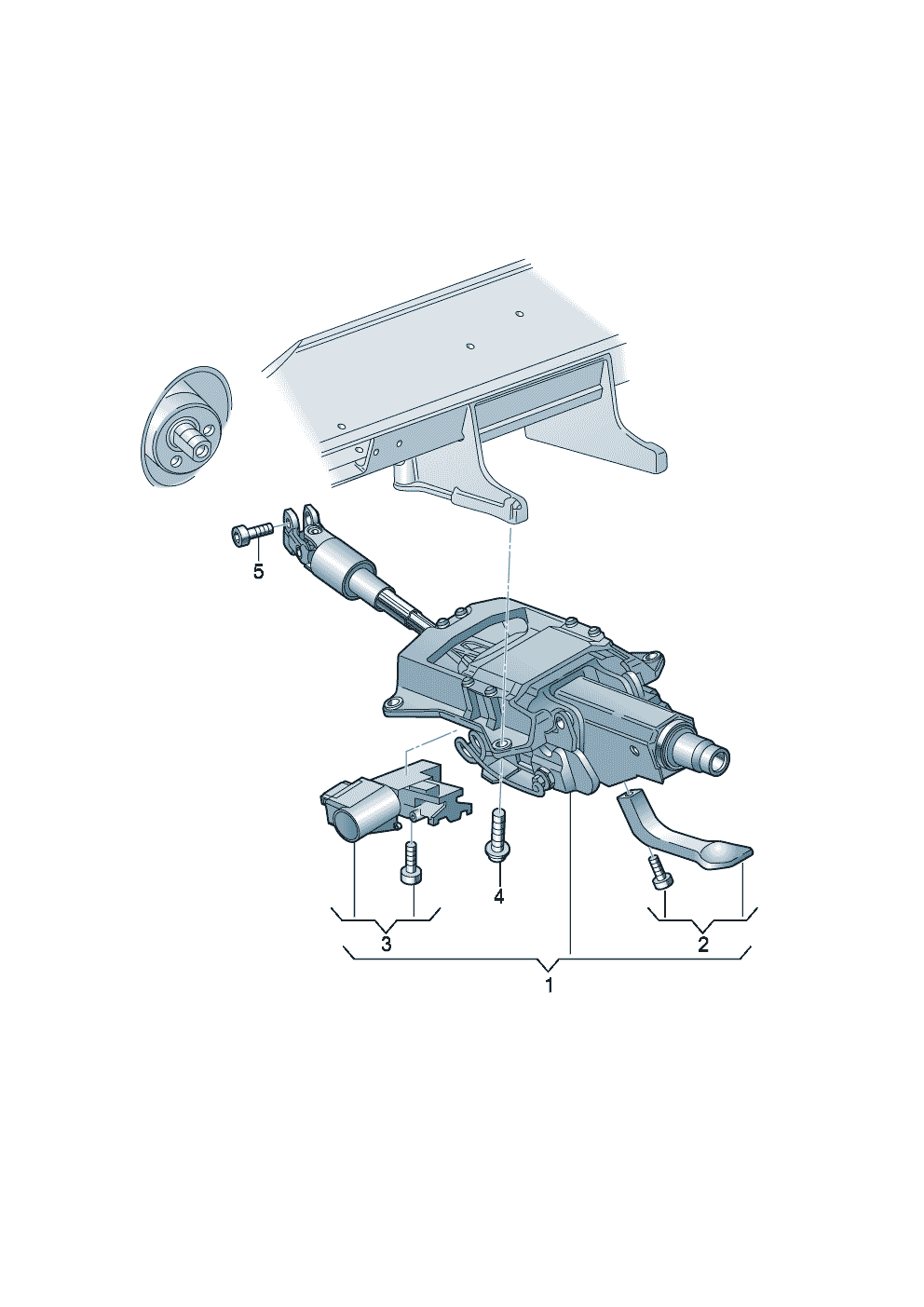 5
4
3
2
1