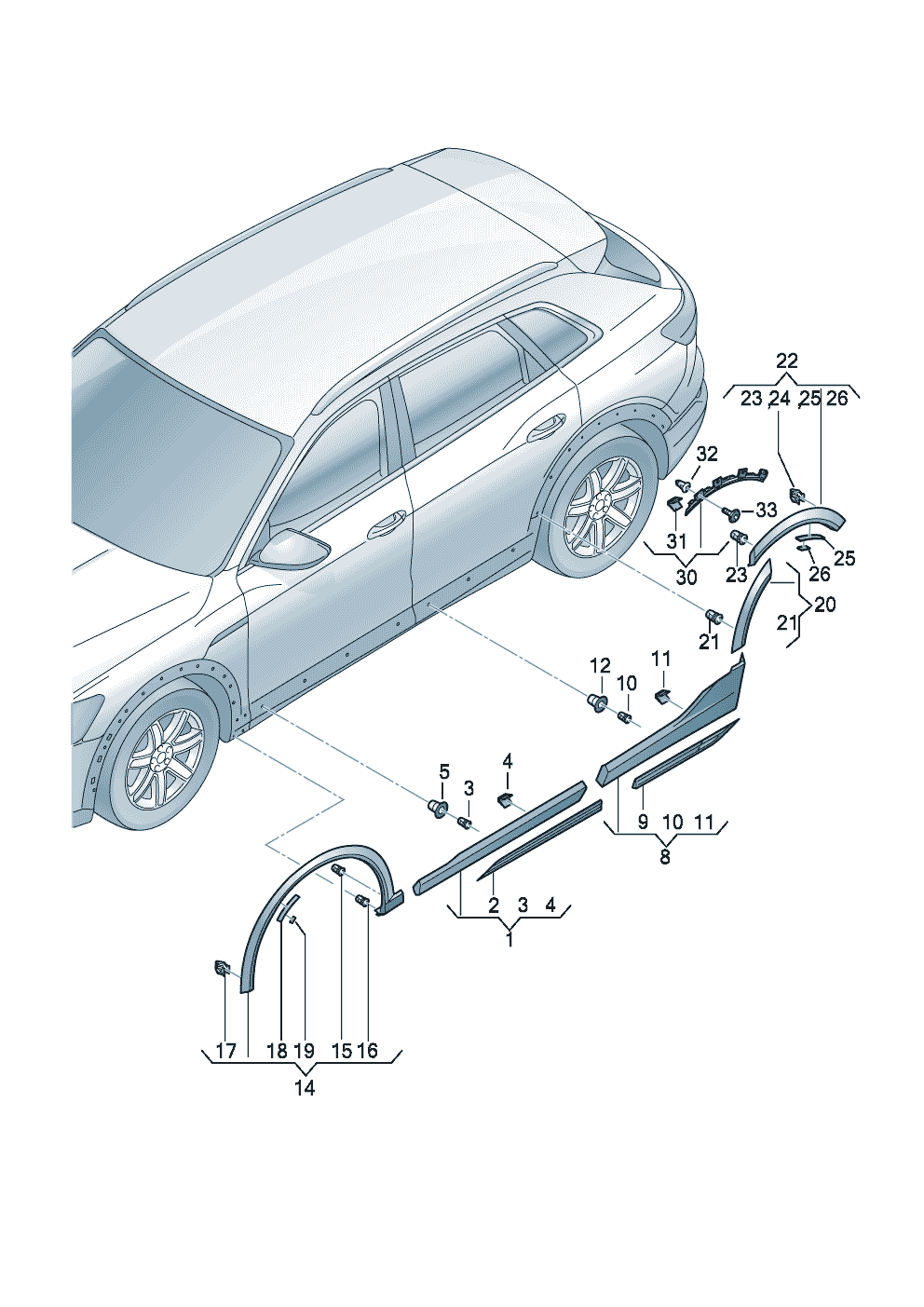 22
23 24 25 26
32
33
31
30
23
26
25
20
21
21
12
10
11
5
3
4
9 10 11
8
2 3 4
1
17 18 19 15 16
14