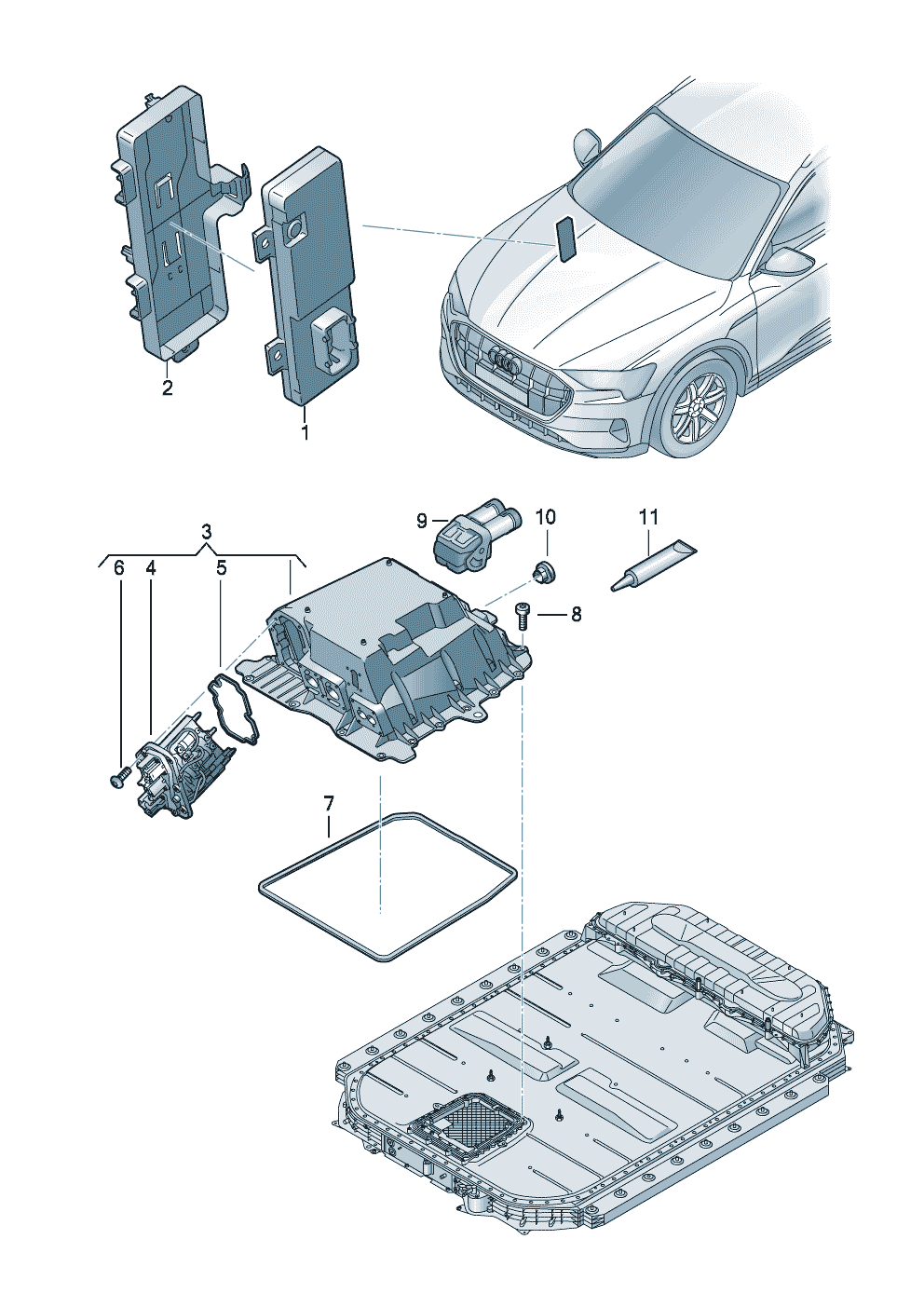 2
1
3
6
4
5
9
10
11
8
7