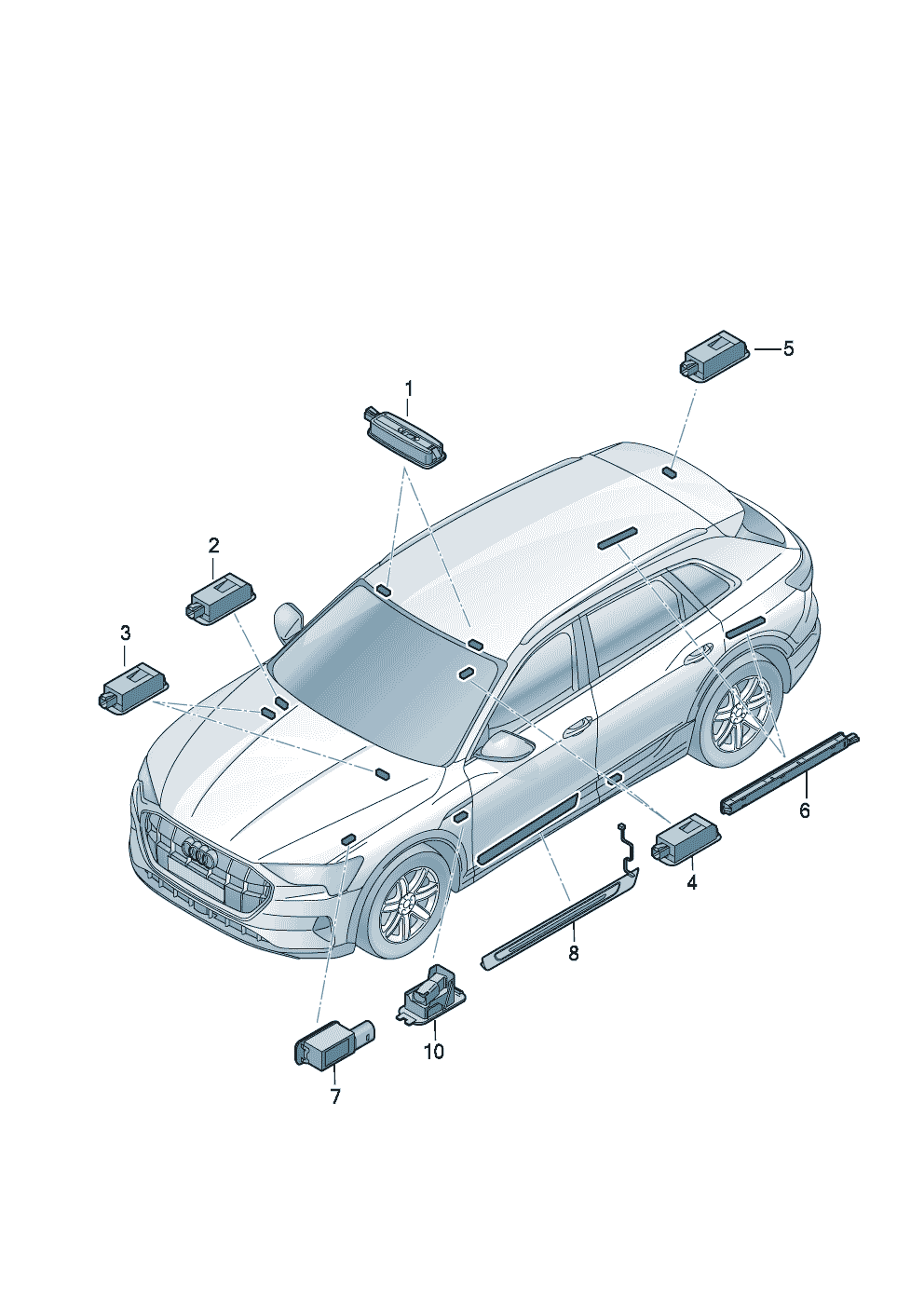 5
1
2
3
6
4
8
10
7