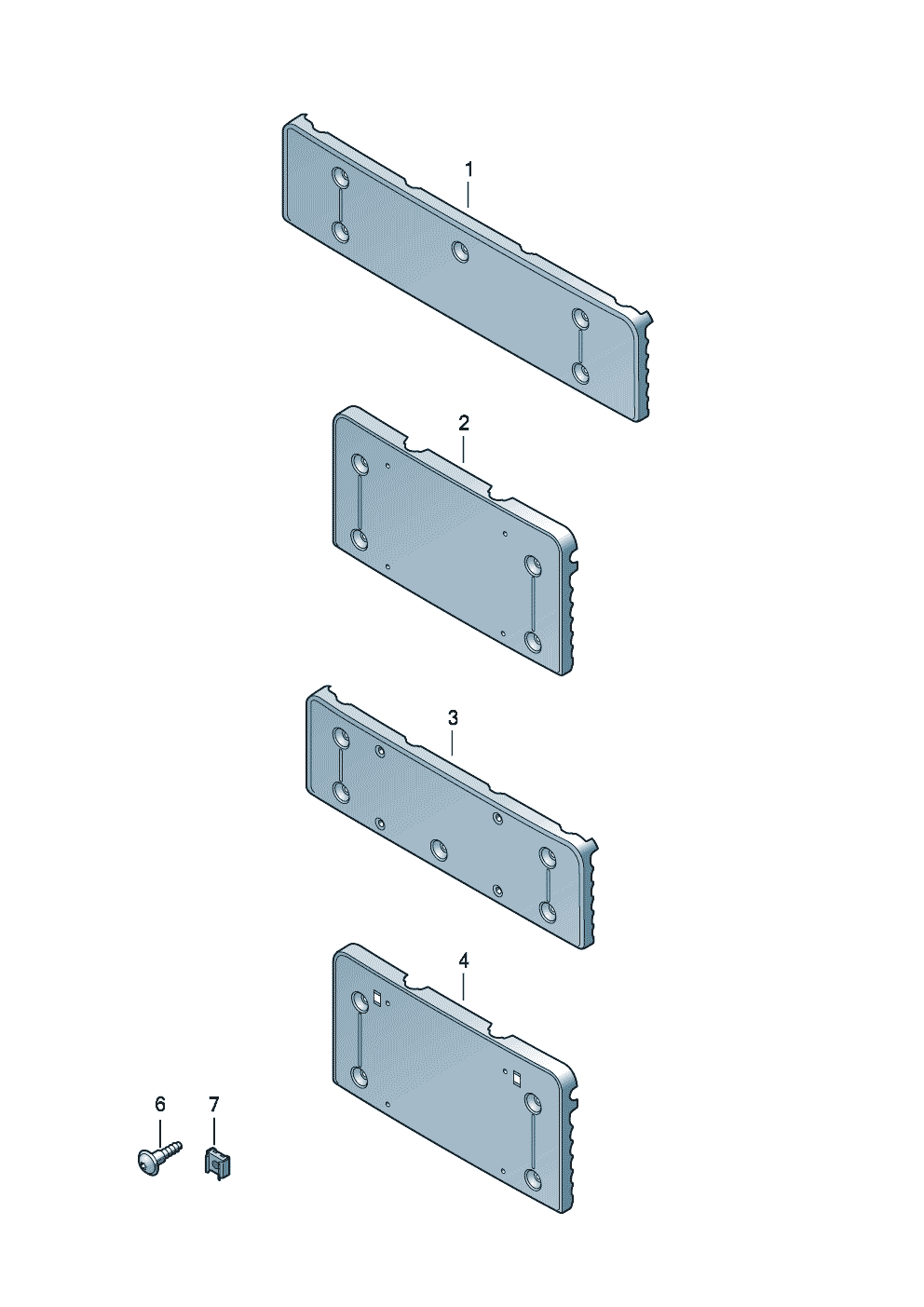 1
2
3
4
6
7