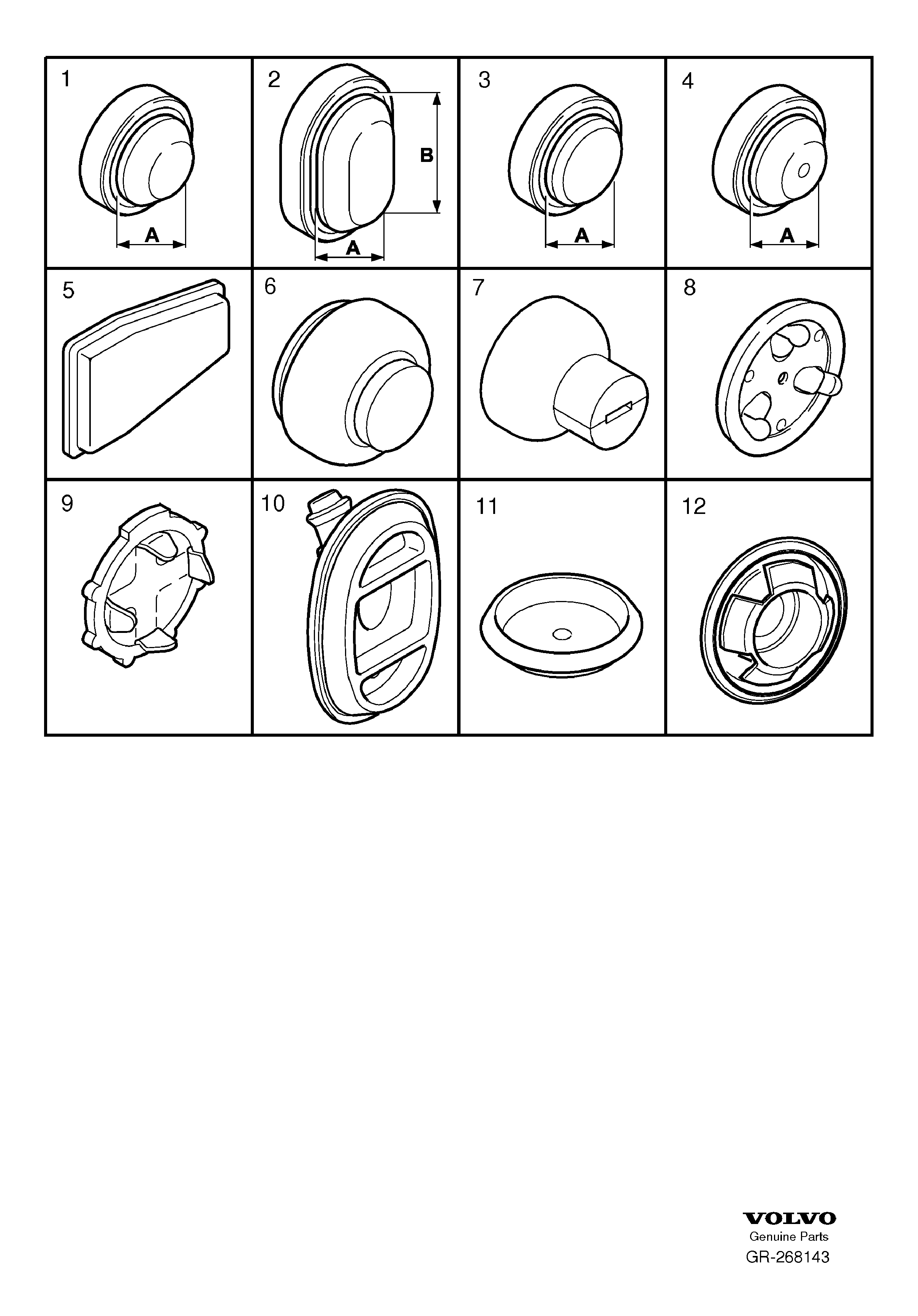 1
A

2
B
A

3
A

4
A

5

6

7

8

9

10

11

12

VOLVO
Genuine Parts
GR-268143