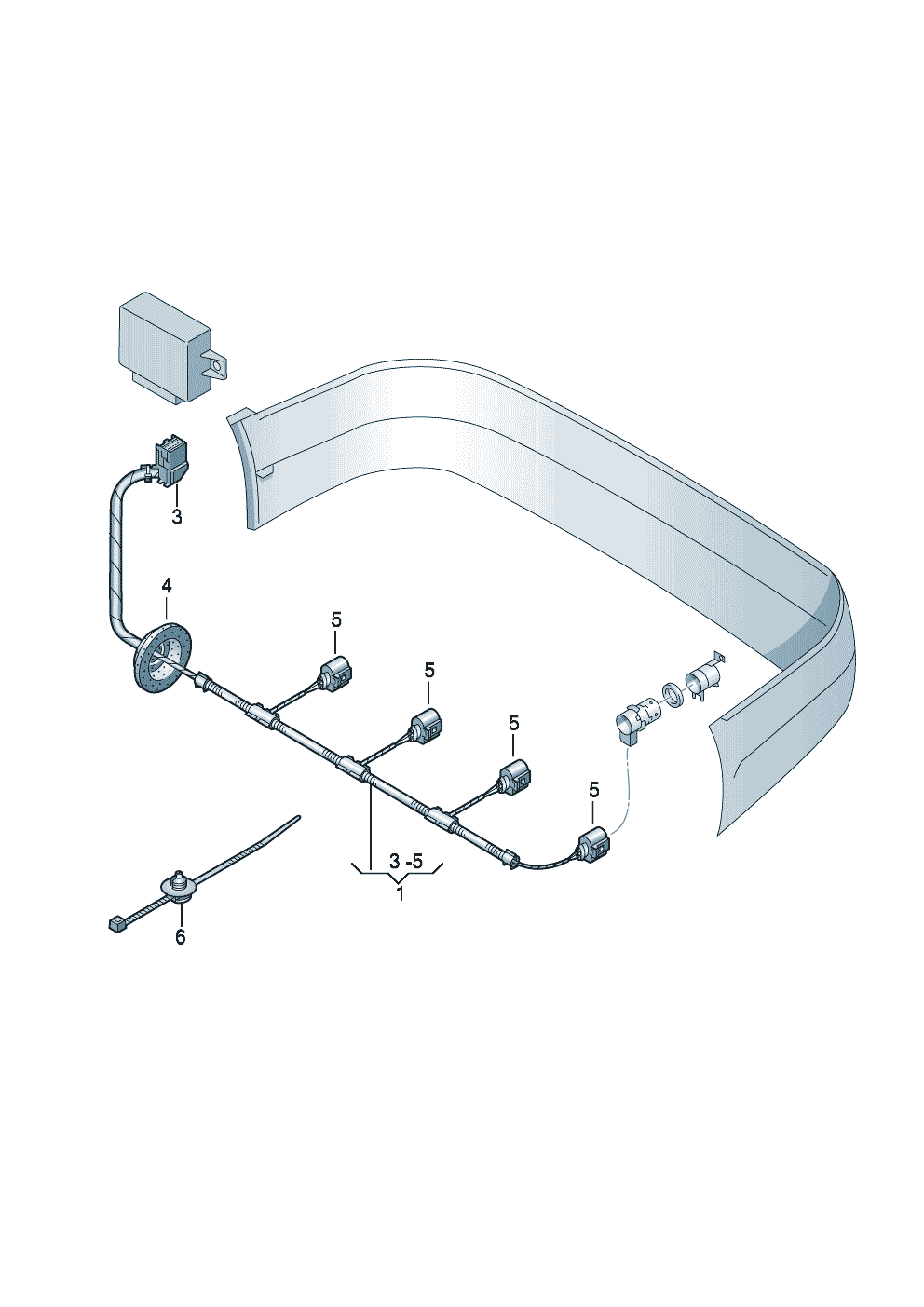 3
4
5
5
5
5
3 -5
1
6