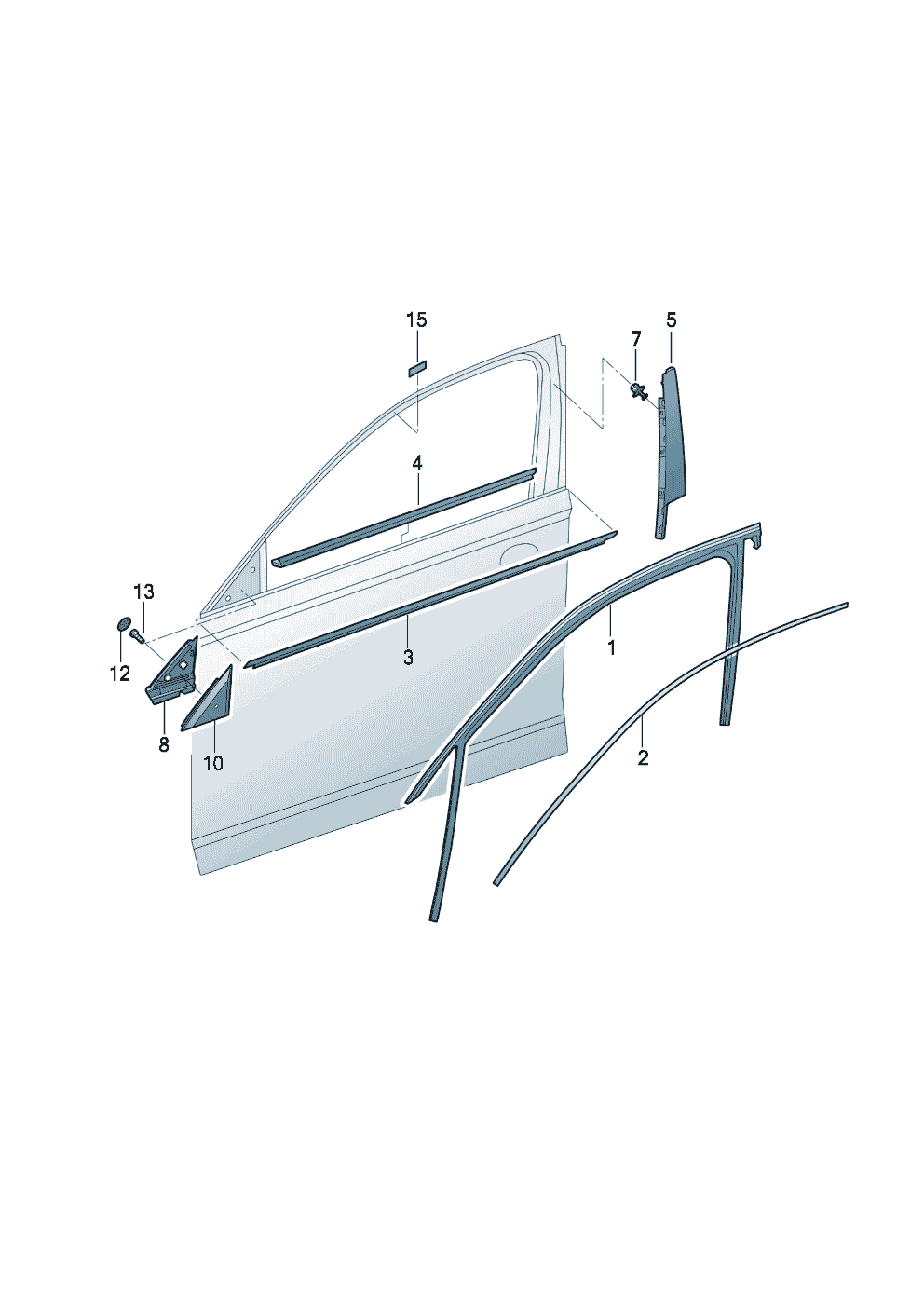 15
7
5
4
13
12
3
1
8
10
2