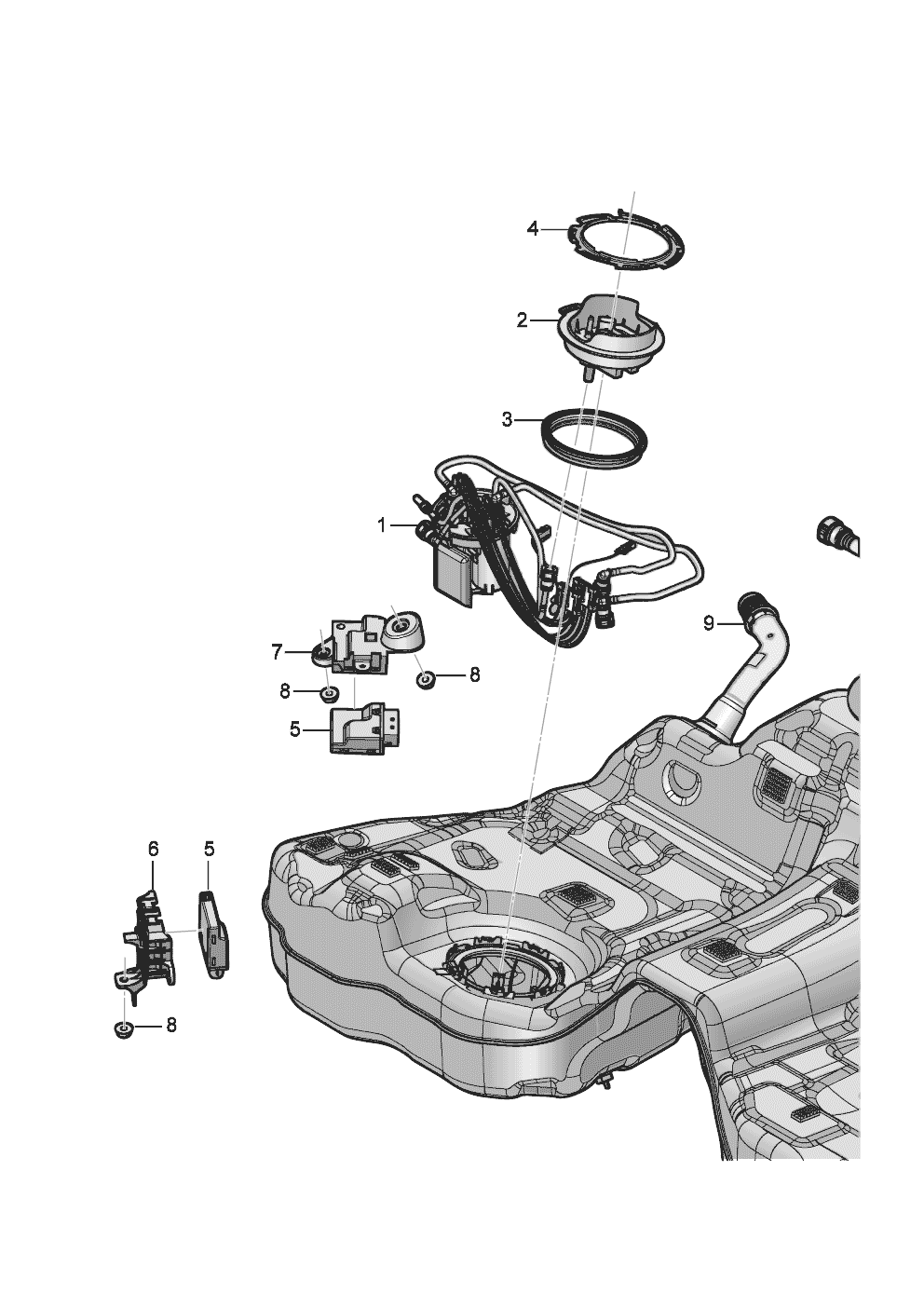 4
2
3
1
9
7
8
8
5
6
5
8