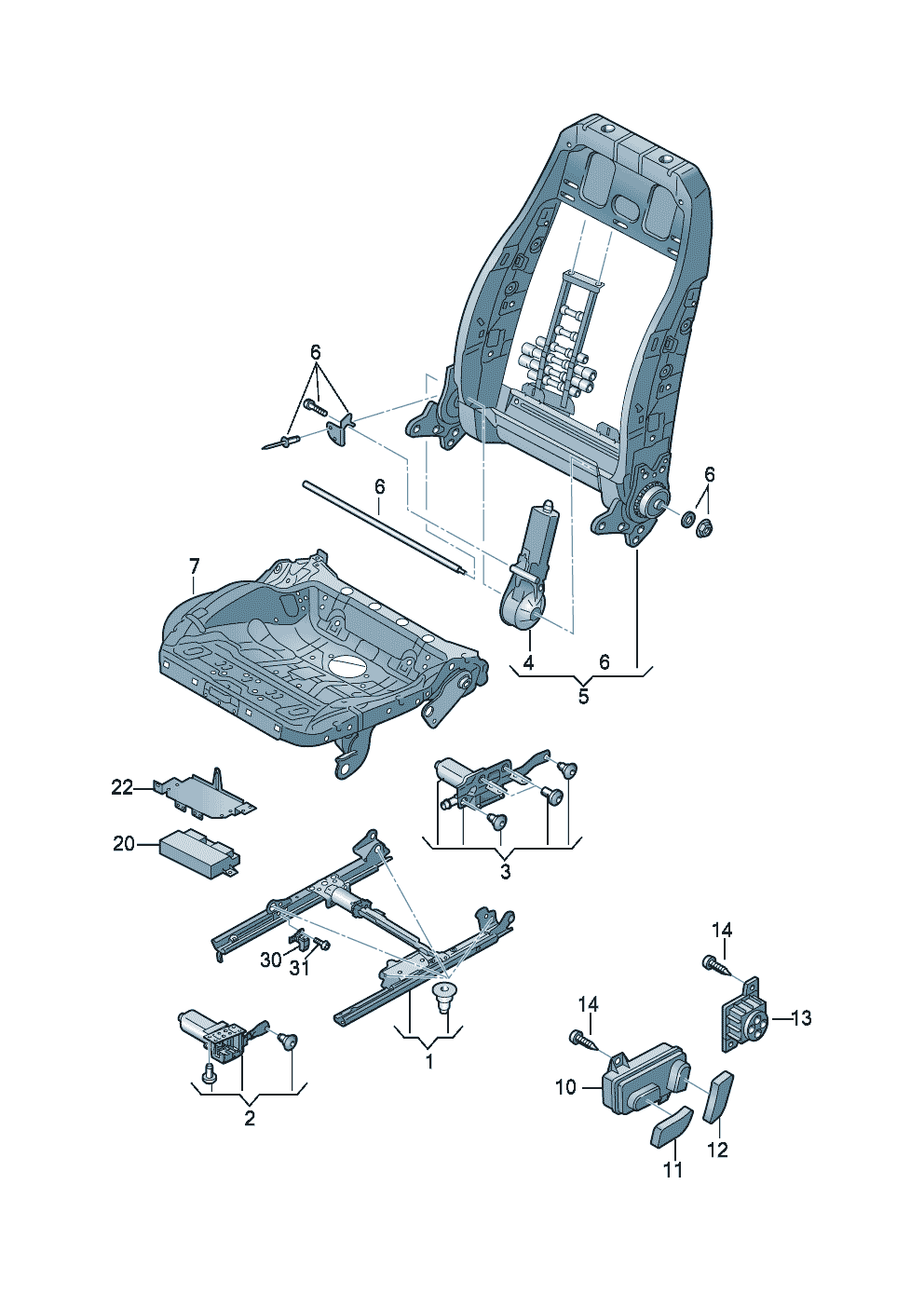 6
6
6
7
4
6
5
22
20
3
30
31
14
13
14
1
10
2
12
11