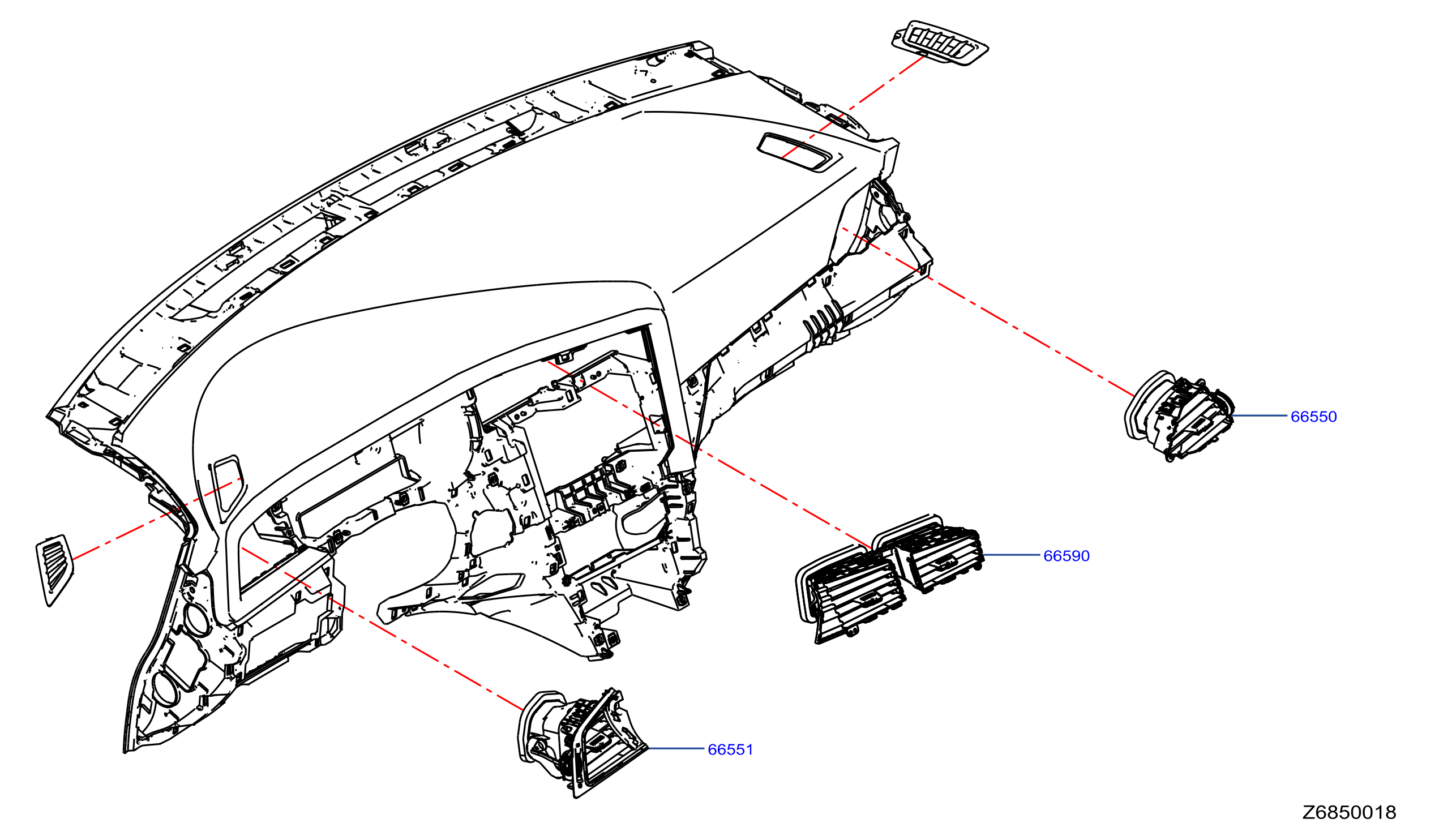 66550

66590

66551

Z6850018