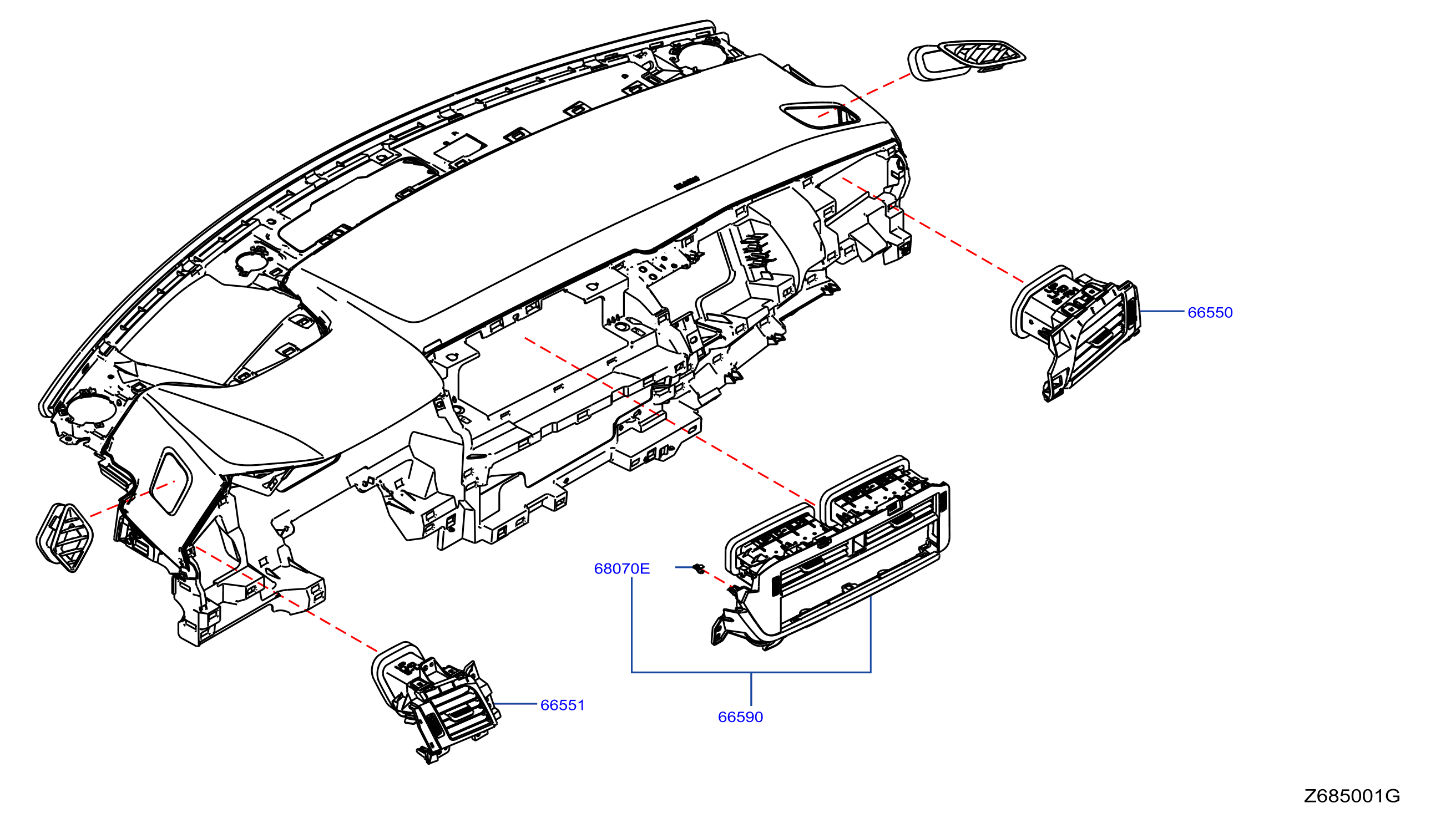 66550

68070E

66551

66590

Z685001G