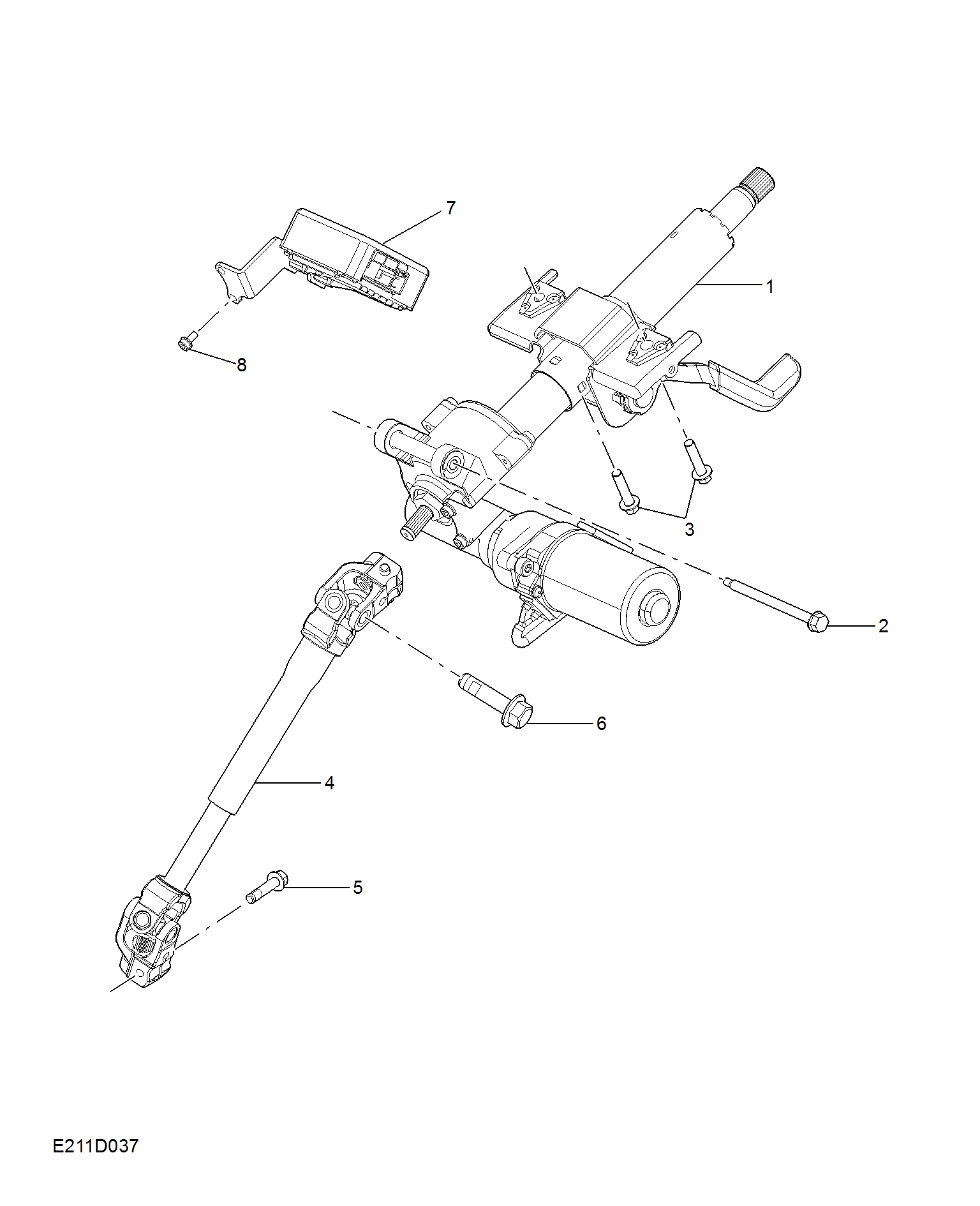 7
1
8
3
2
6
4
5
E211D037