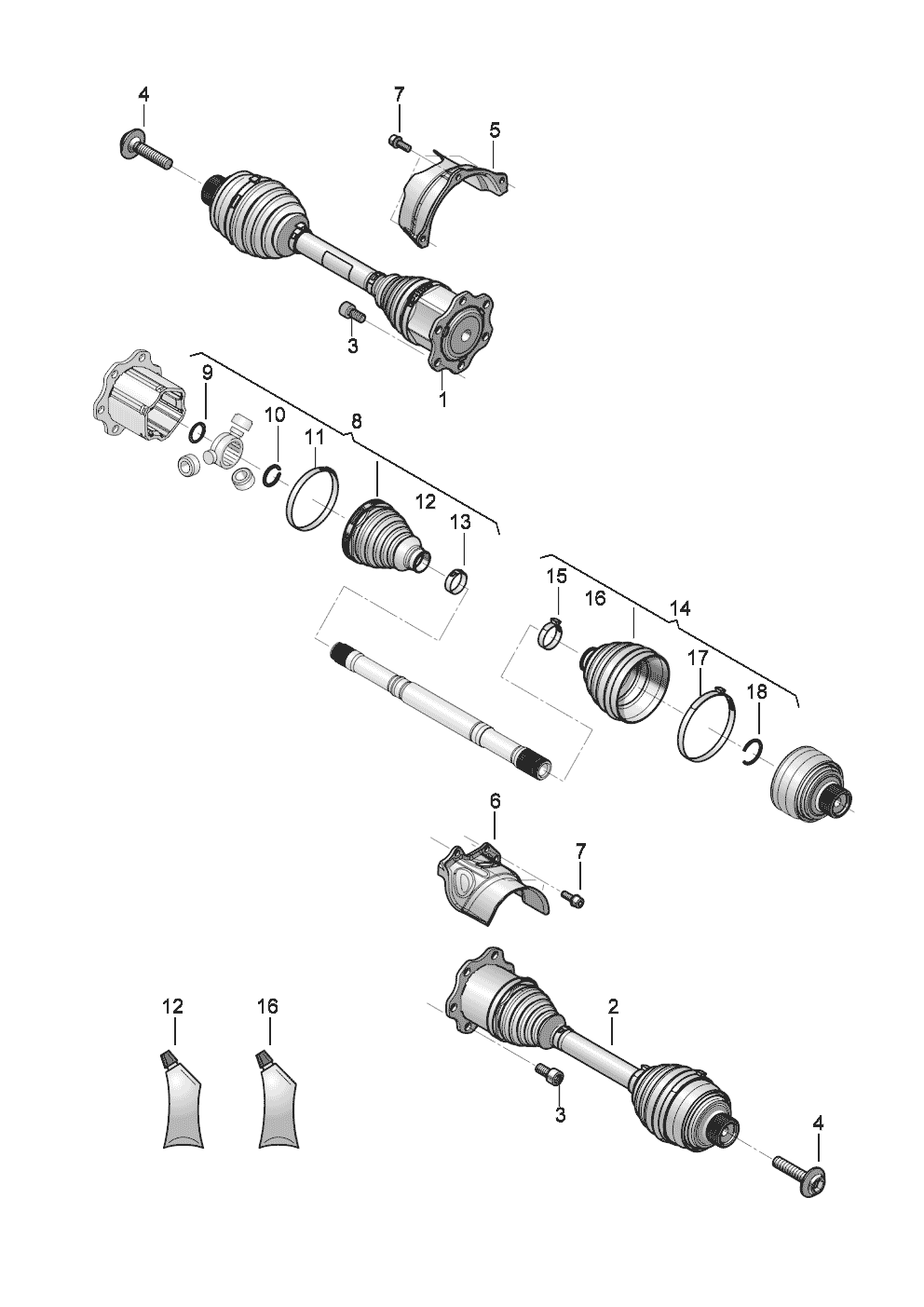 4
7
5
3
1
9
10
11
8
12
13
15
16
14
17
18
6
7
12
16
2
3
4