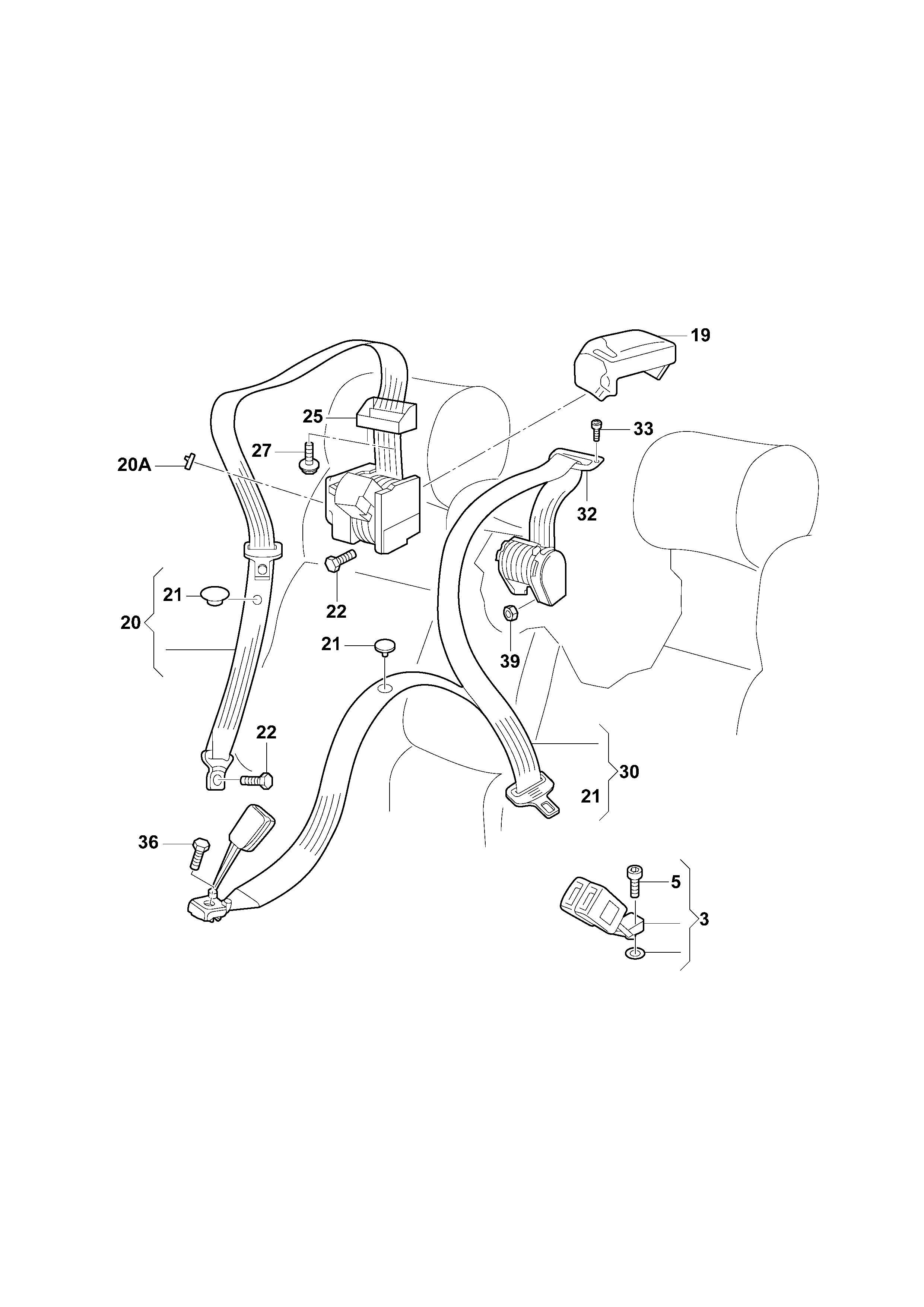 19
25
33
27
20A
32
21
22
20
21
39
22
30
21
36
5
3