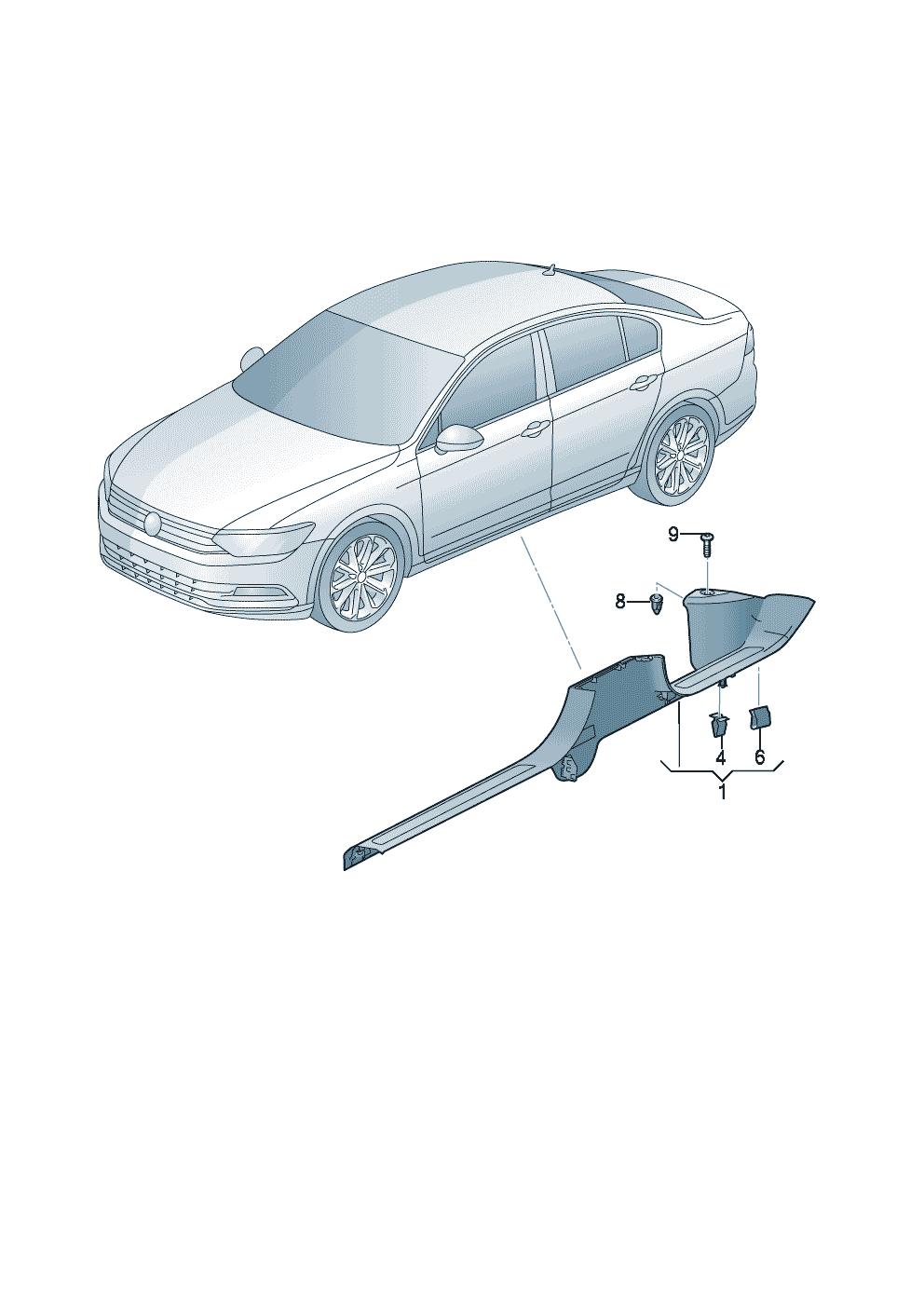 9
8
4
6
1