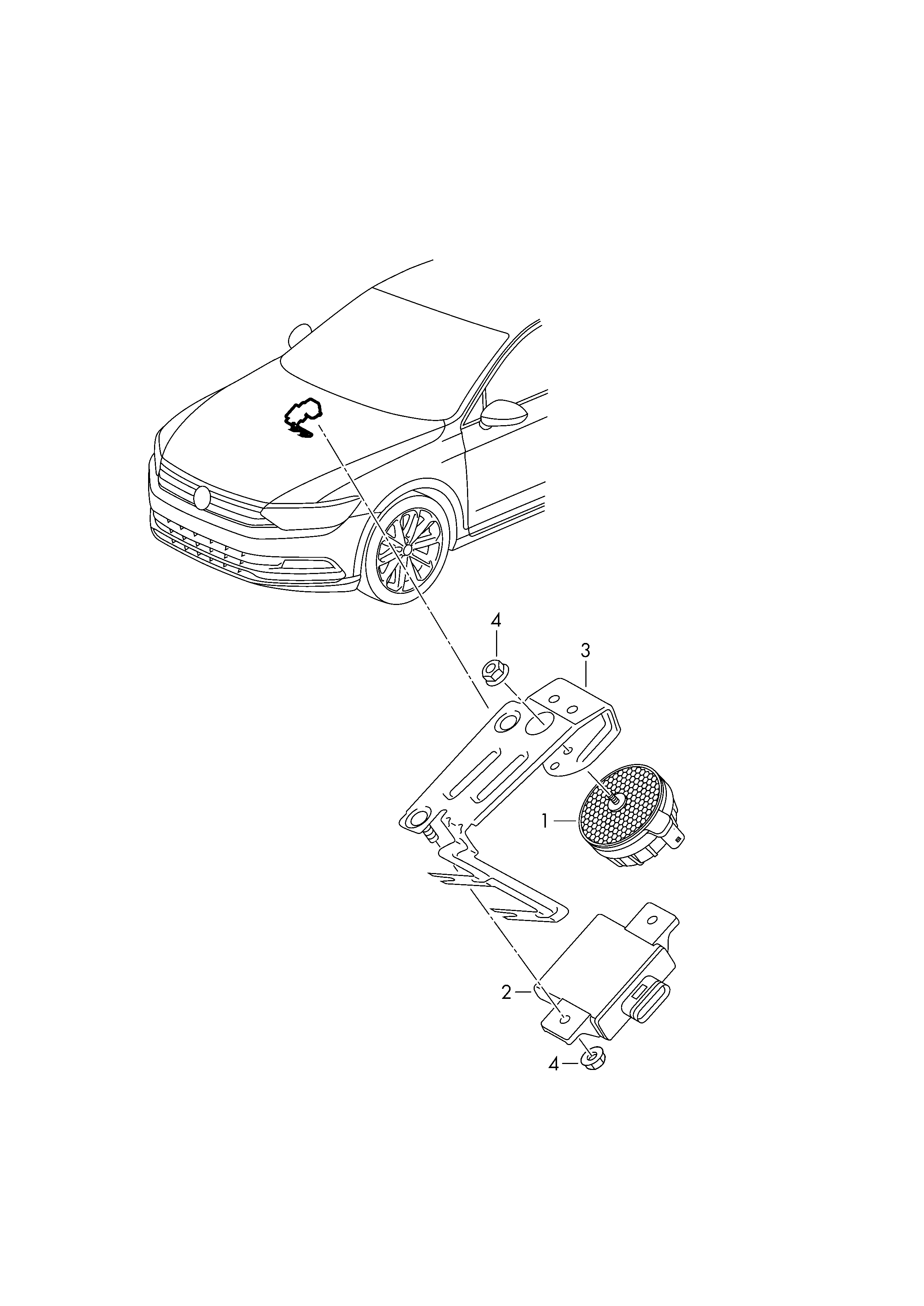 4
3
1
2
4