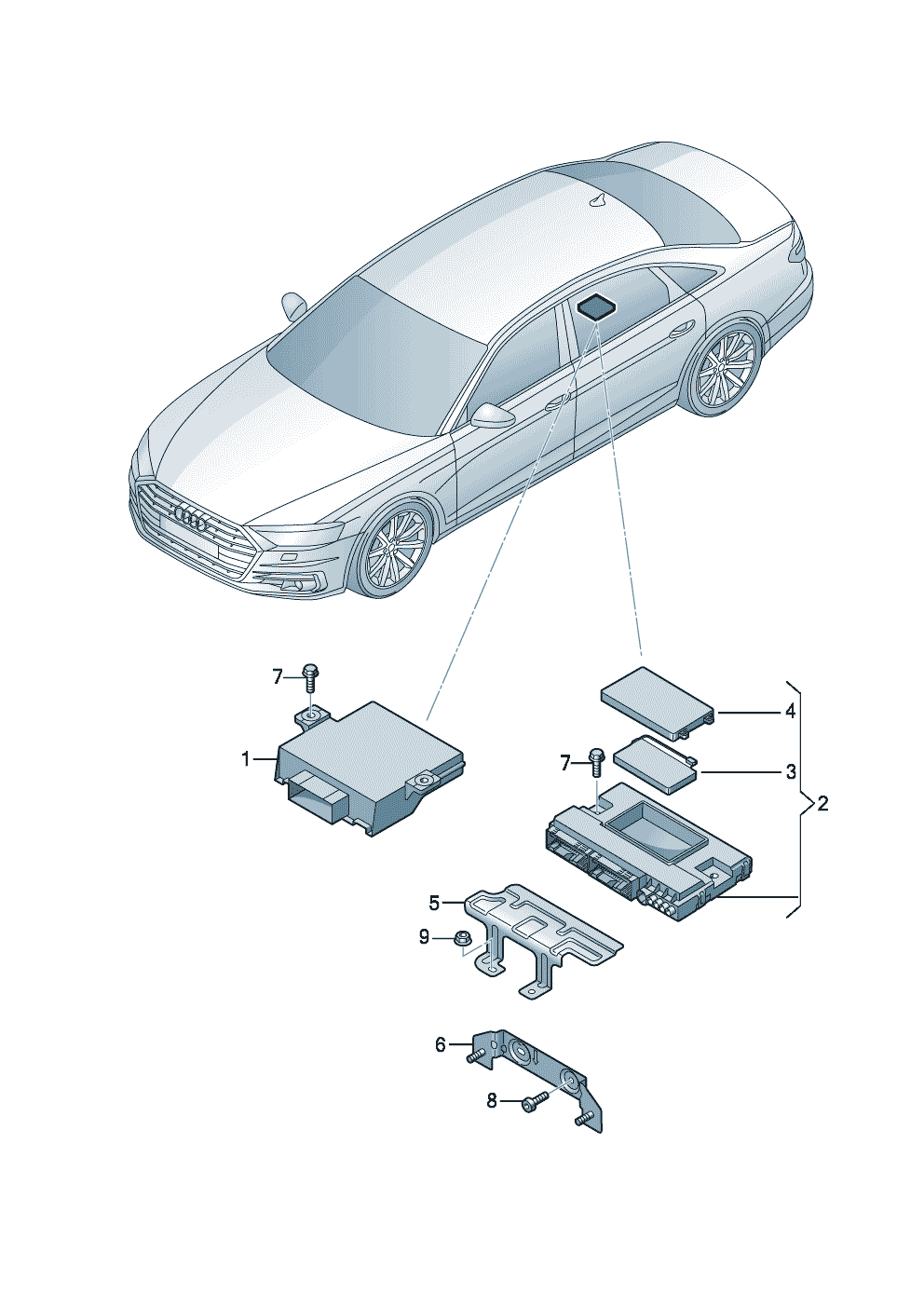 7
1
4
7
3
2
5
9
6
8