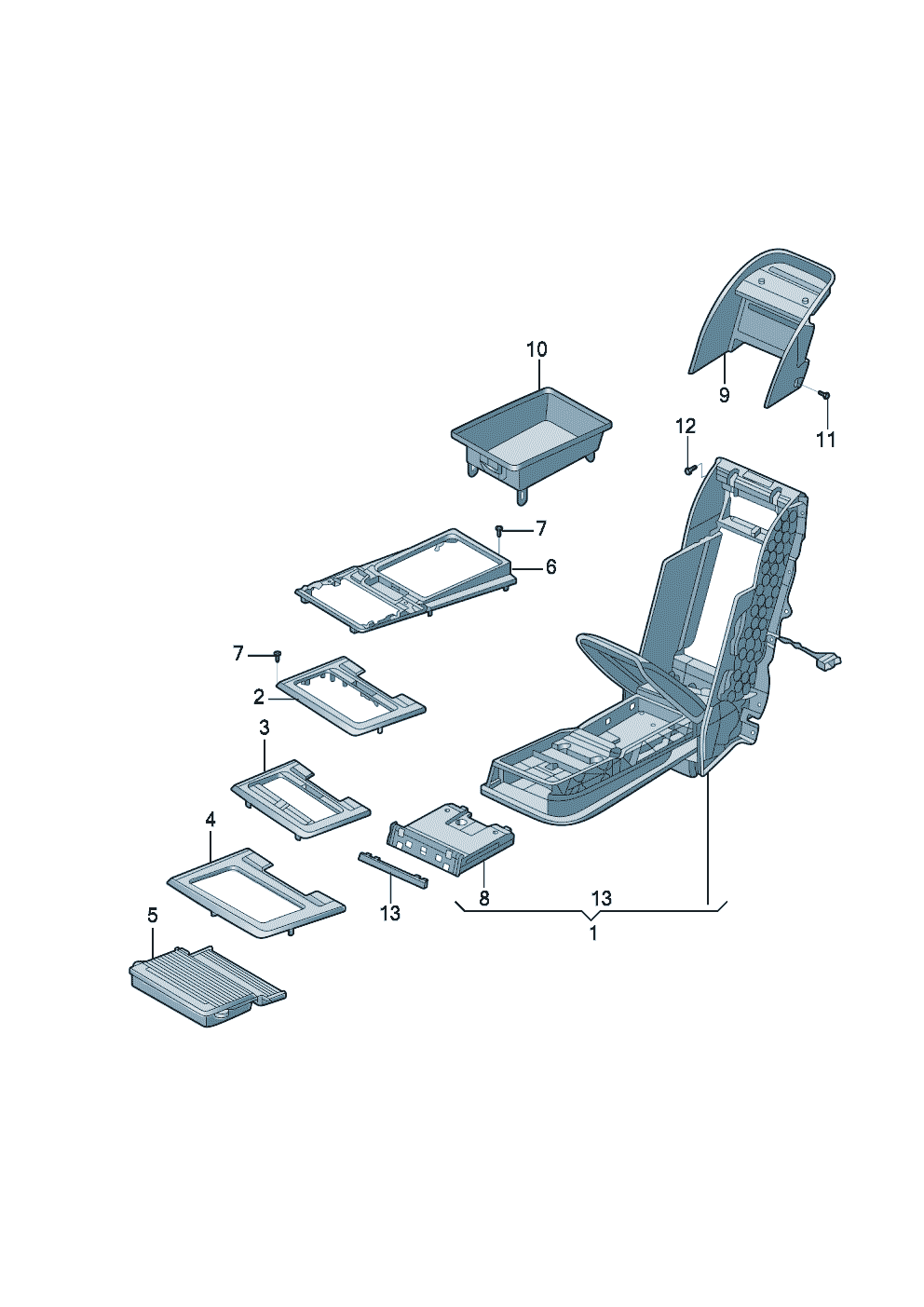 10
9
11
12
7
6
7
2
3
4
5
13
8
13
1