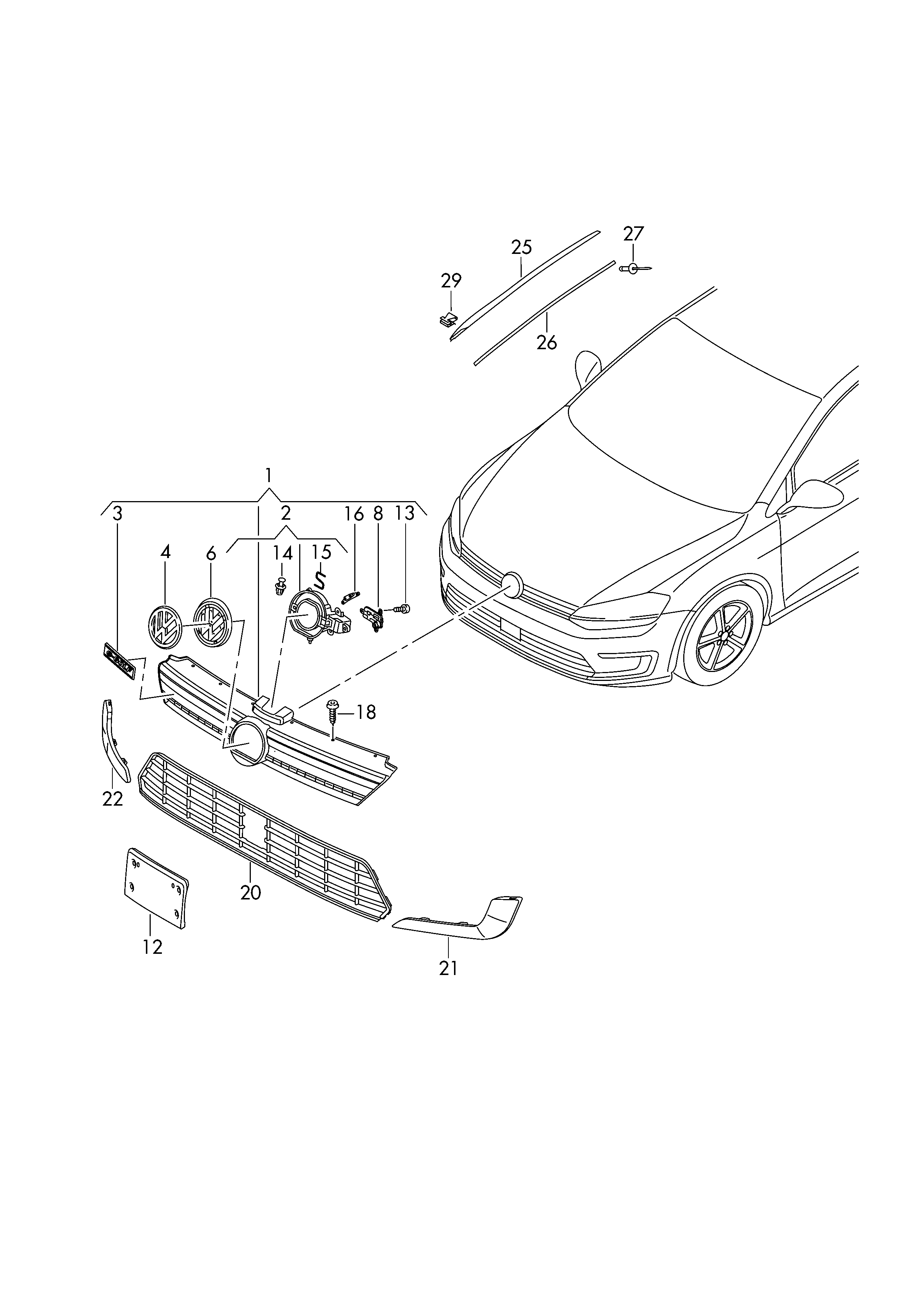 27
25
29
26
1
3
2
16
8
13
4
6
14
15
18
22
20
12
21