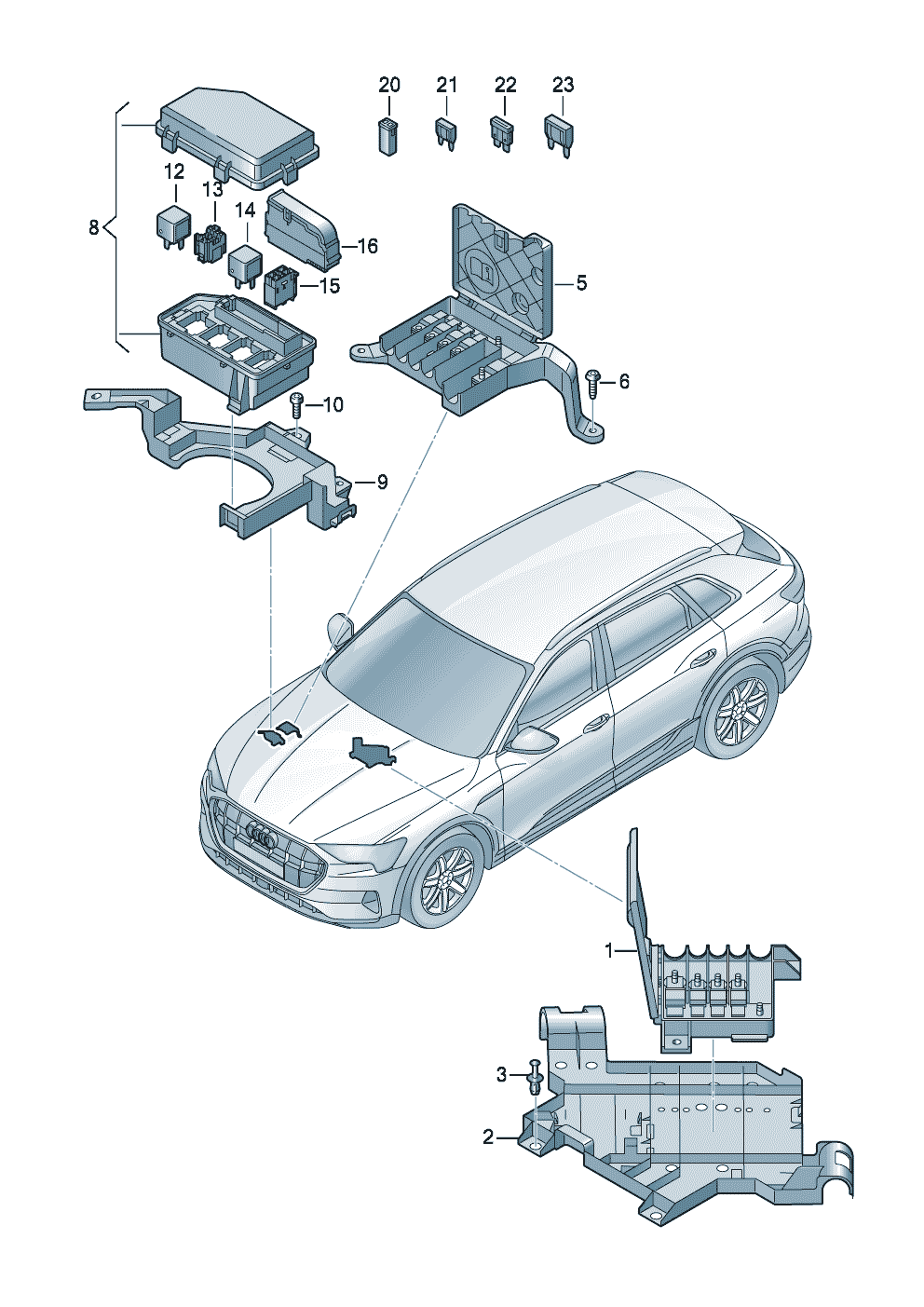 20
21
22
23
12
13
14
8
16
15
5
6
10
9
1
3
2