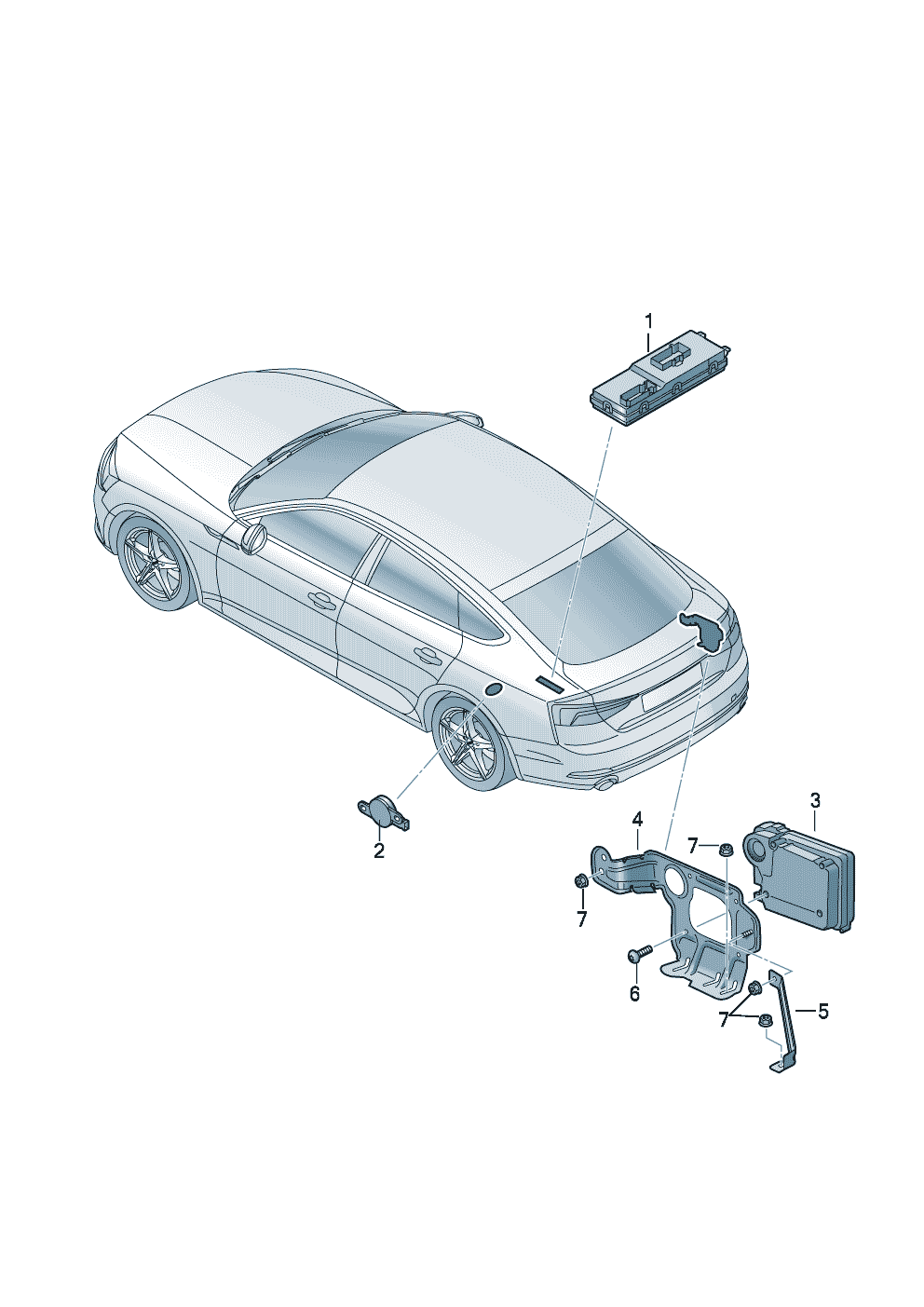 1
2
3
4
7
7
6
7
5