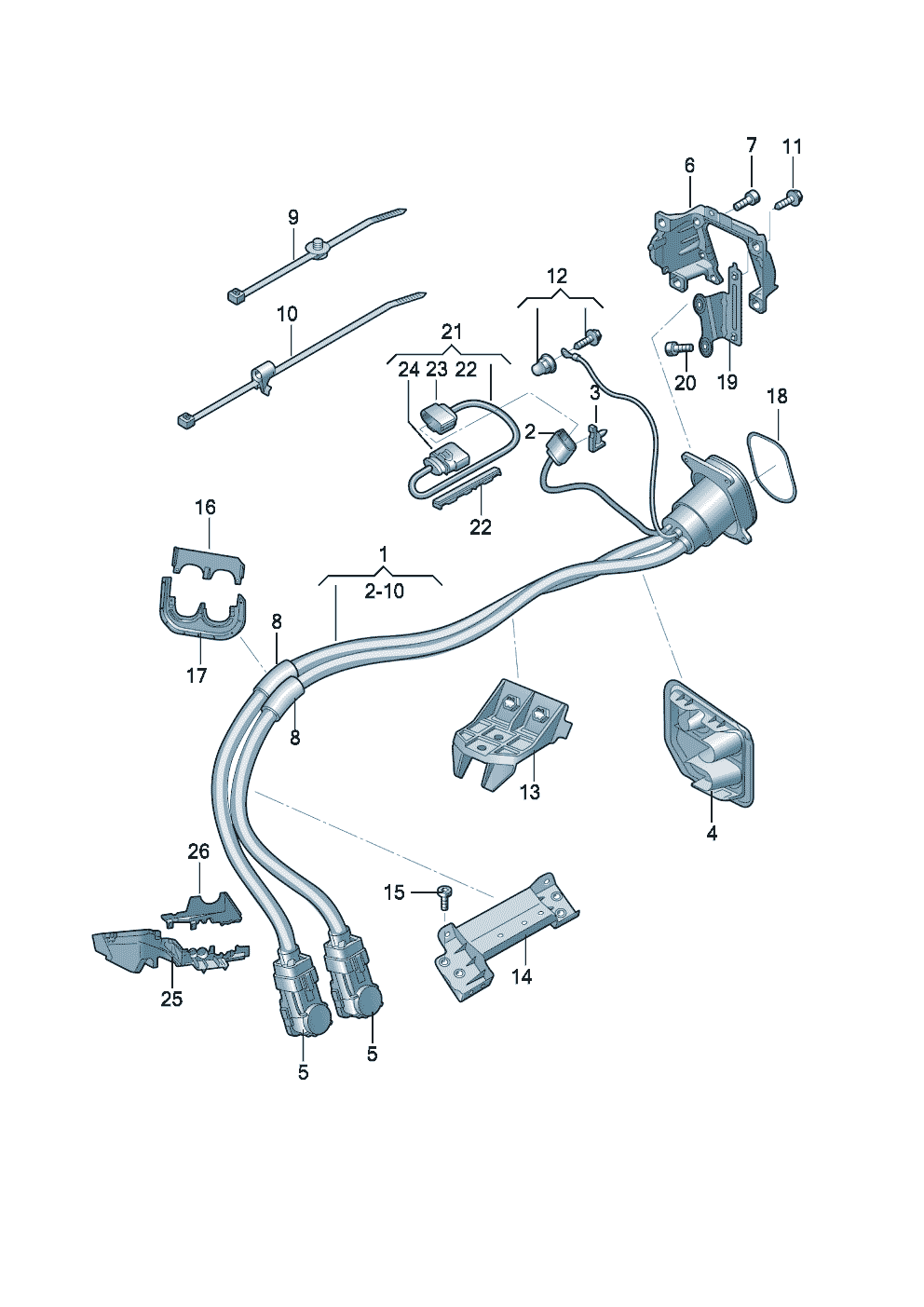 7
11
6
9
12
10
21
24 23 22
20
19
3
18
2
22
16
1
2-10
8
17
8
13
4
26
15
14
25
5
5