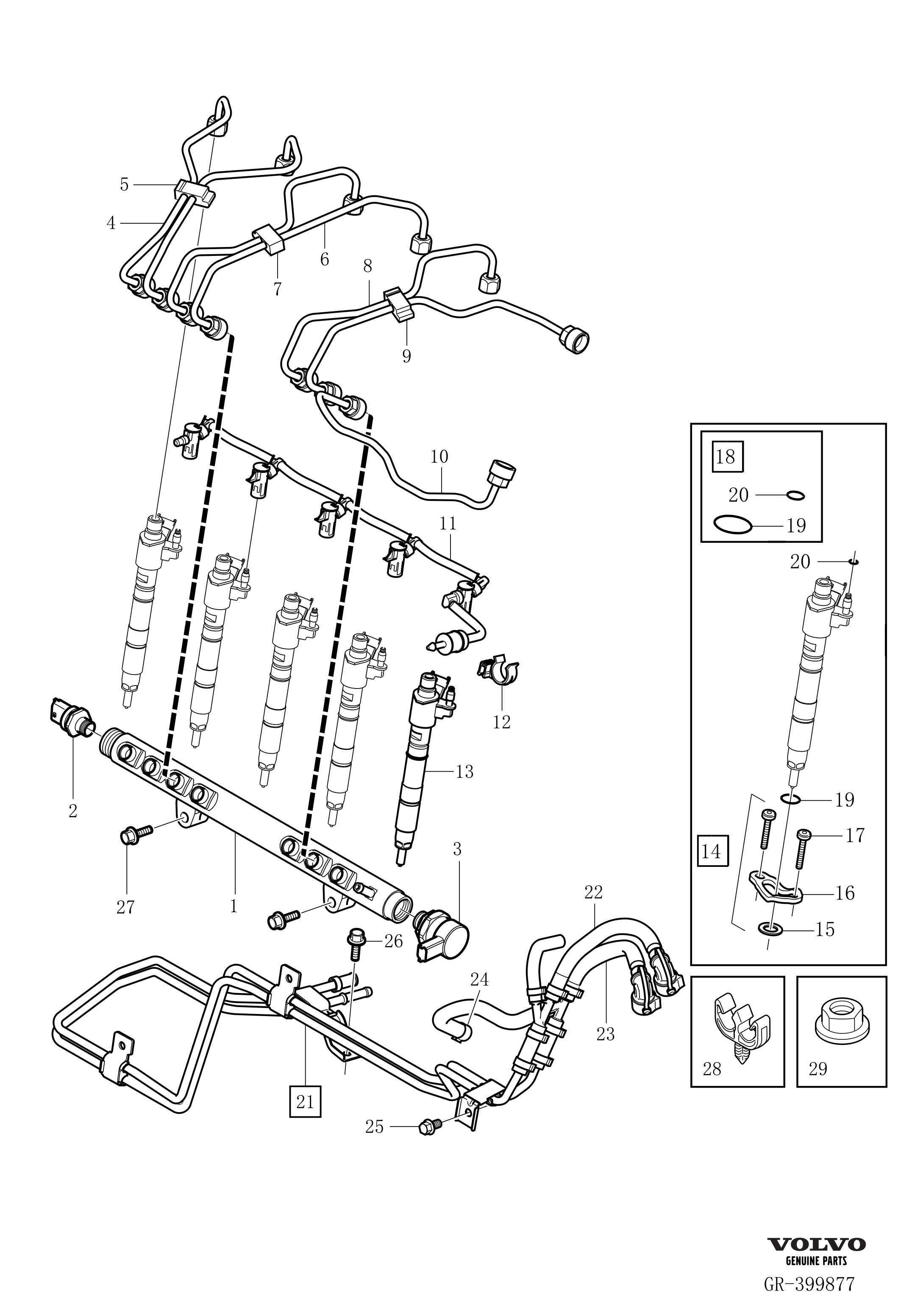 5
4
6
7
8
9
10
11
12
13
2
27
1
3
26
22
24
23
21
25
18
20
19
20
19
17
14
16
15
28
29
VOLVO
GENUINE PARTS
GR-399877