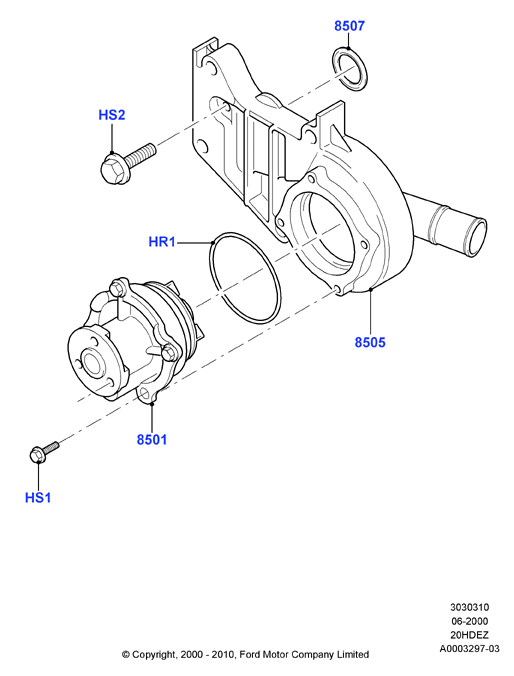 8507

HS2

HR1

8505

8501

HS1

3030310
06-2000
20HDEZ
A0003297-03

© Copyright, 2000 - 2010, Ford Motor Company Limited