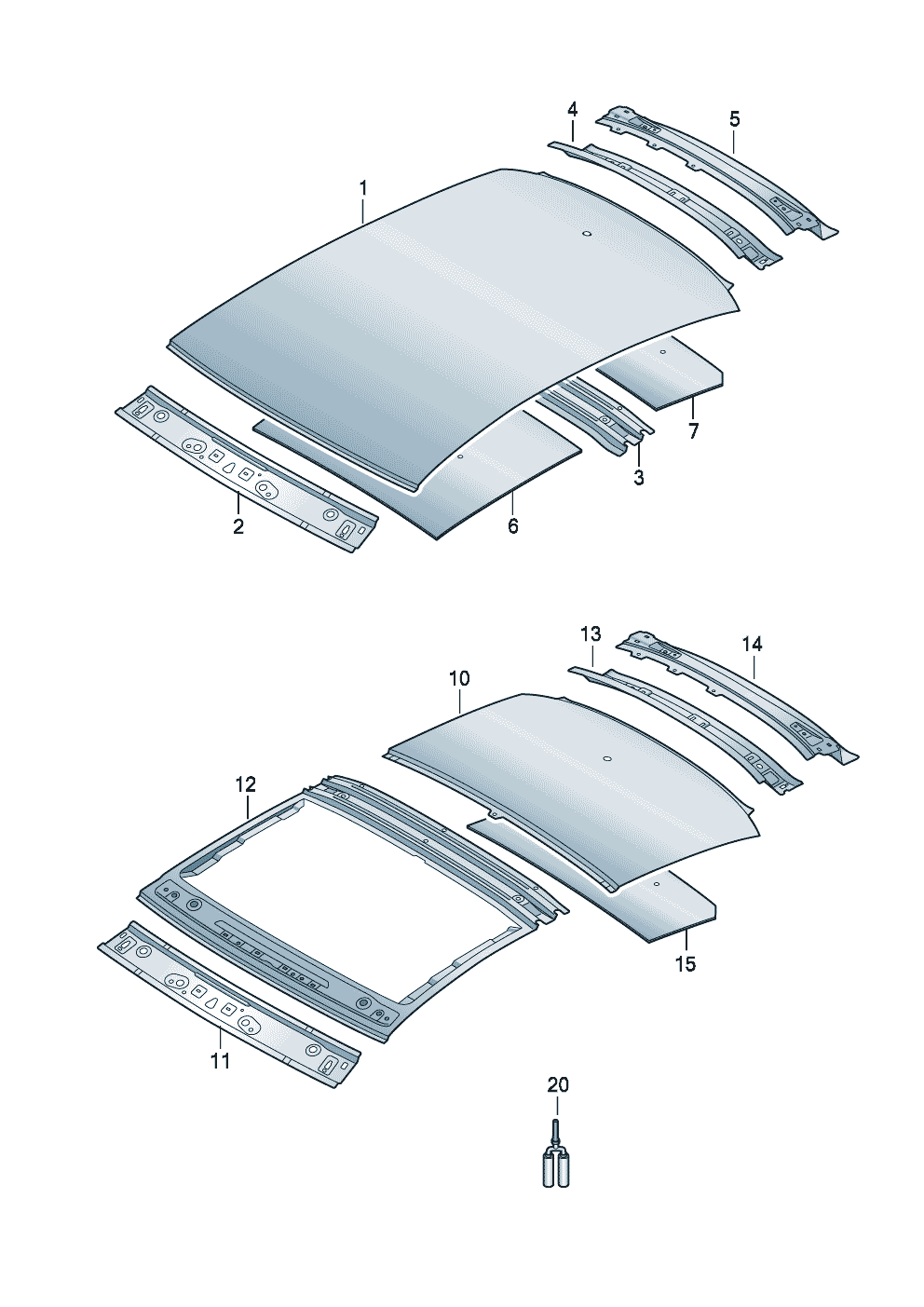 4
5
1
7
3
2
6
13
14
10
12
15
11
20