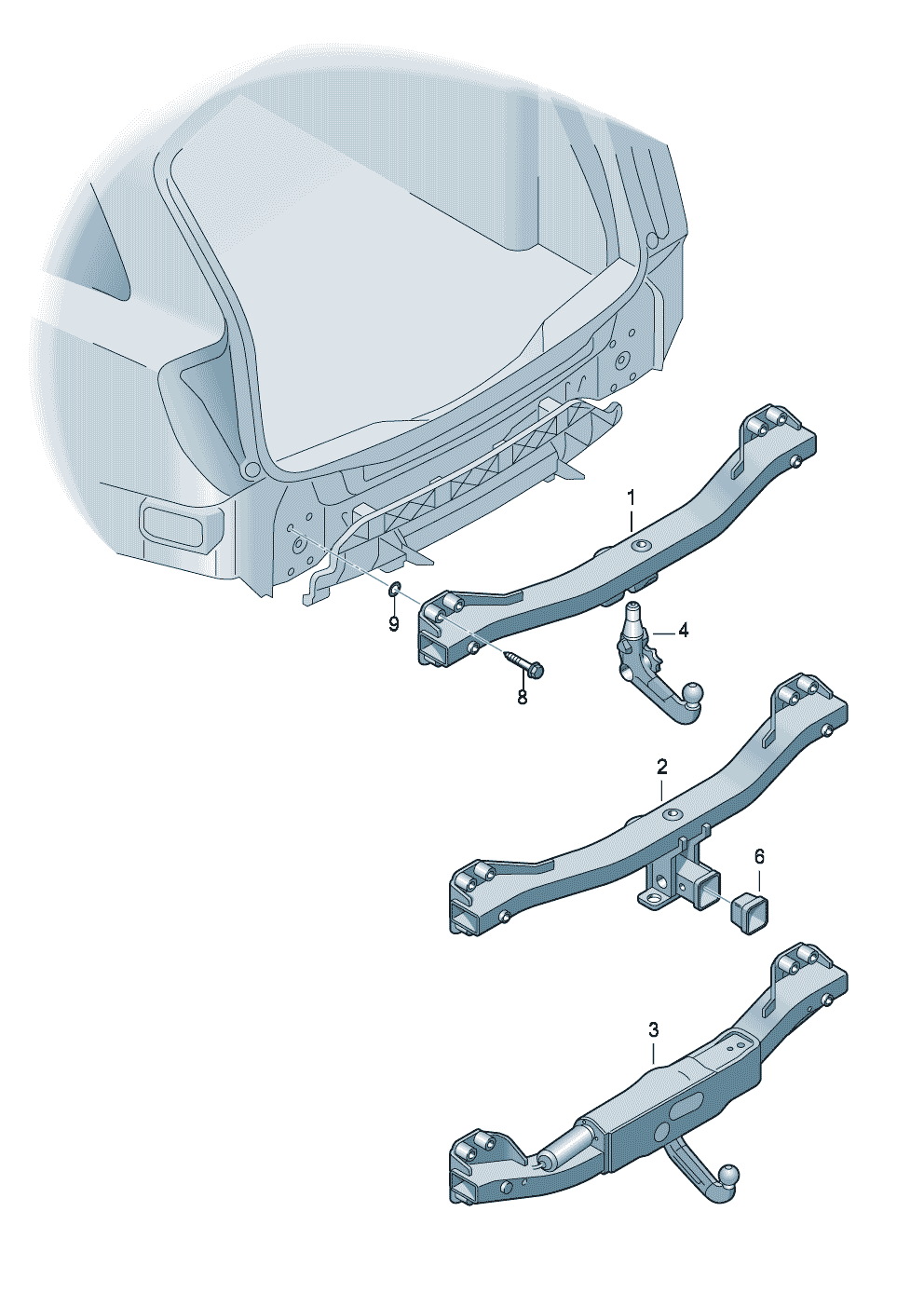 1
9
4
8
2
6
3