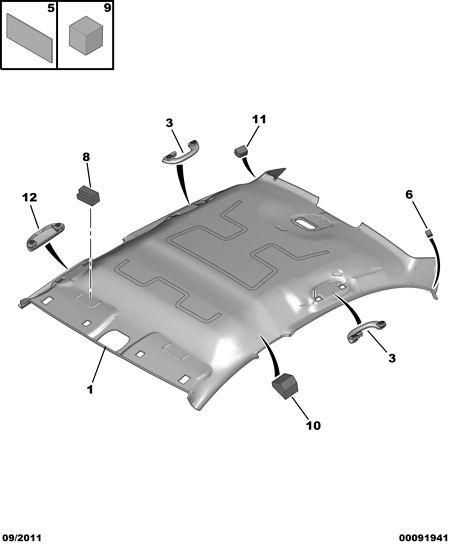 5
9
3
11
8
12
6
3
1
10
09/2011
00091941