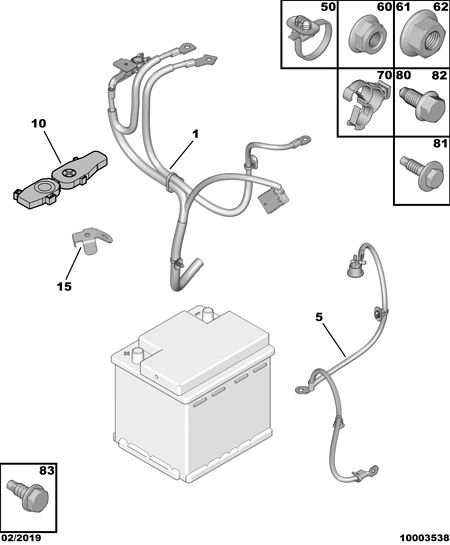 50
60
61
62
70
80
82
81
10
1
15
5
83
02/2019
10003538