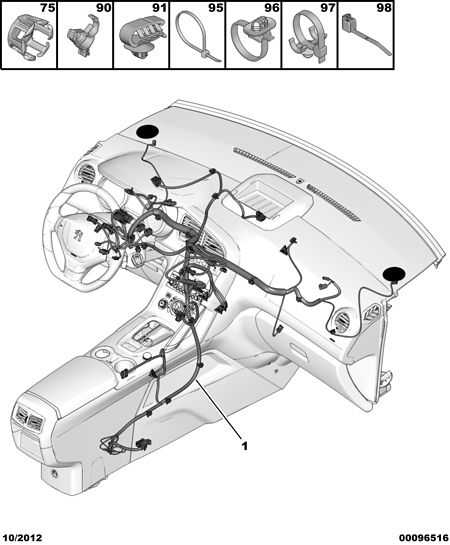 75 90 91 95 96 97 98

1

10/2012

00096516