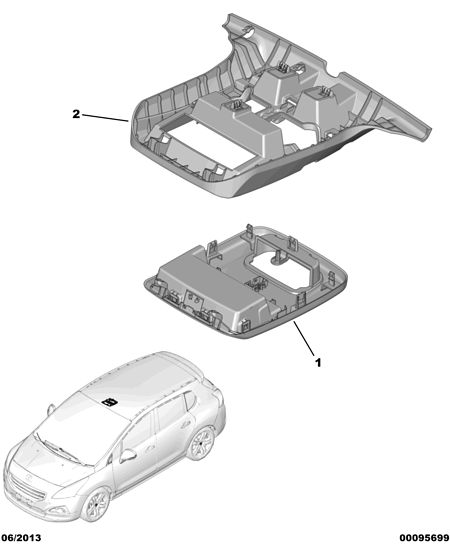 2

1

06/2013

00095699