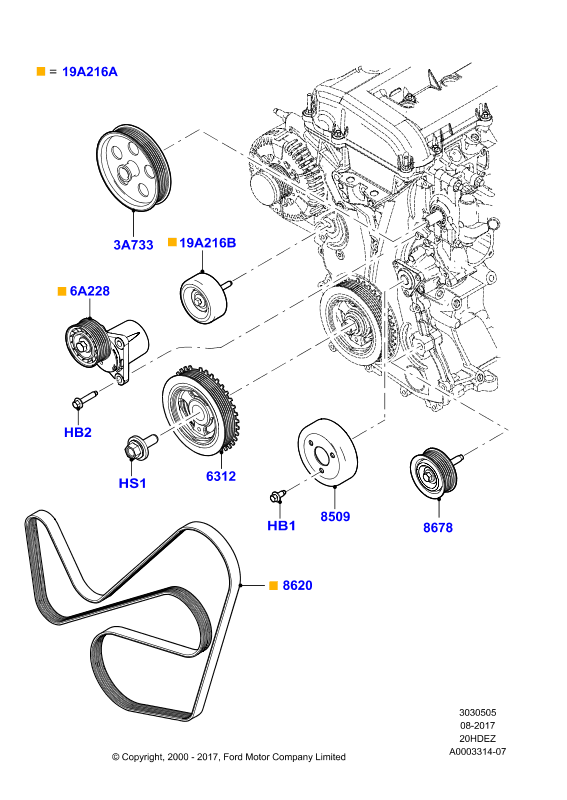 ■ = 19A216A

3A733

■ 19A216B

■ 6A228

HB2

HS1

6312

HB1

8509

8678

■ 8620

3030505
08-2017
20HDEZ
A0003314-07

© Copyright, 2000 - 2017, Ford Motor Company Limited