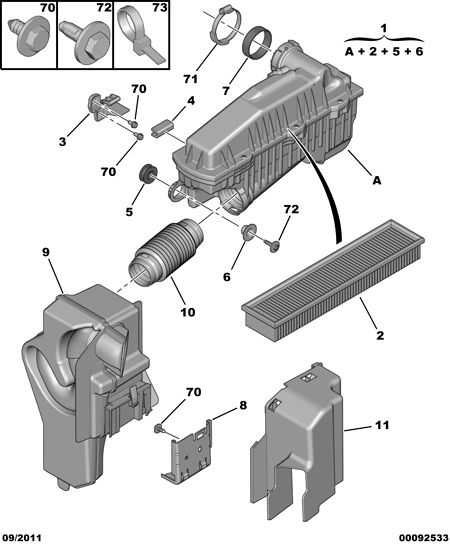 70 72 73

1
A + 2 + 5 + 6

71
7
70
4
3
70
A
5
72
6
9
10
2
70
8
11

09/2011
00092533