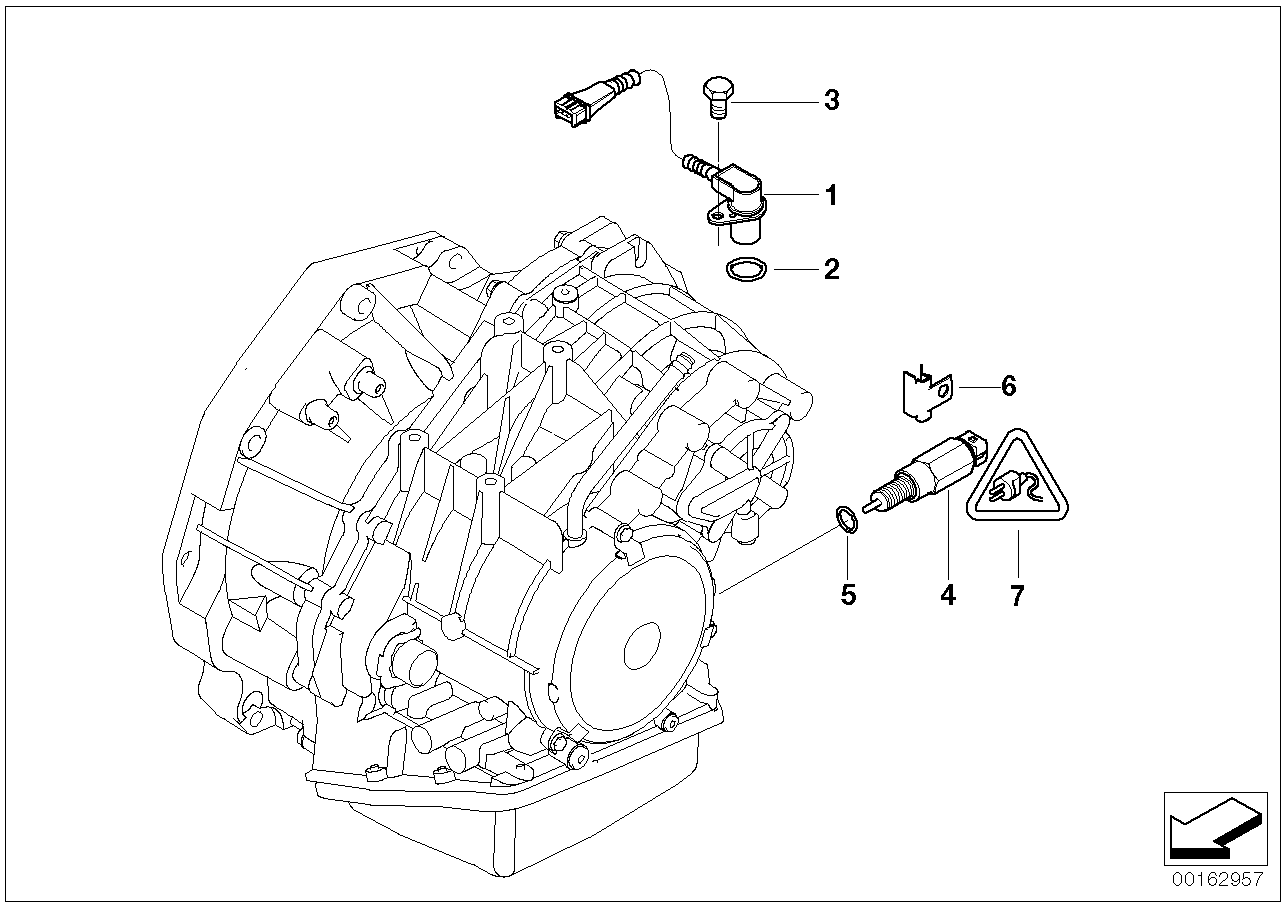 3
1
2
6
5
4
7
00162957